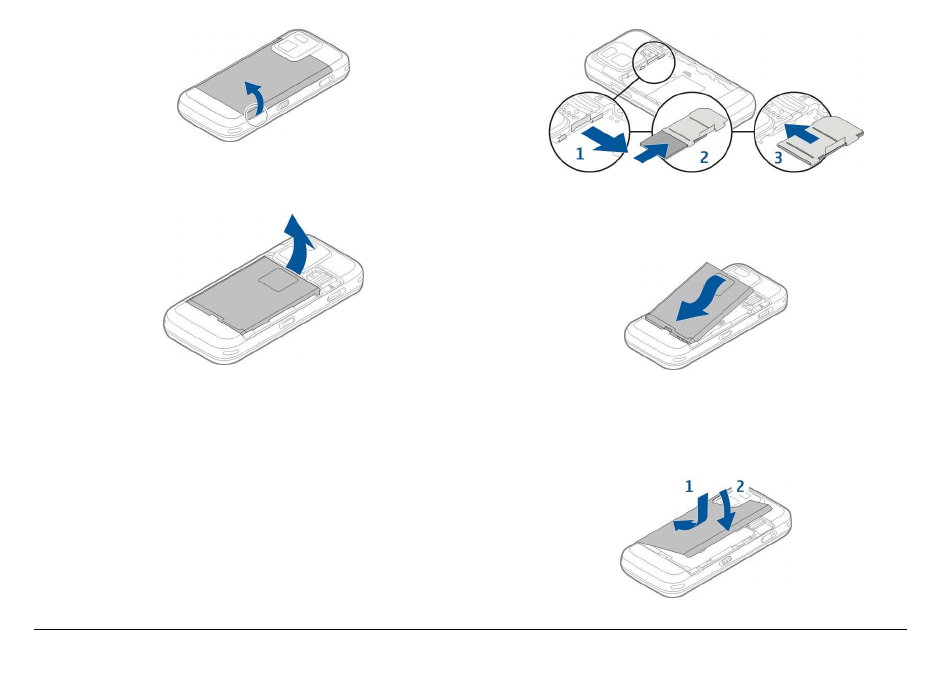 1
2
3

1
2