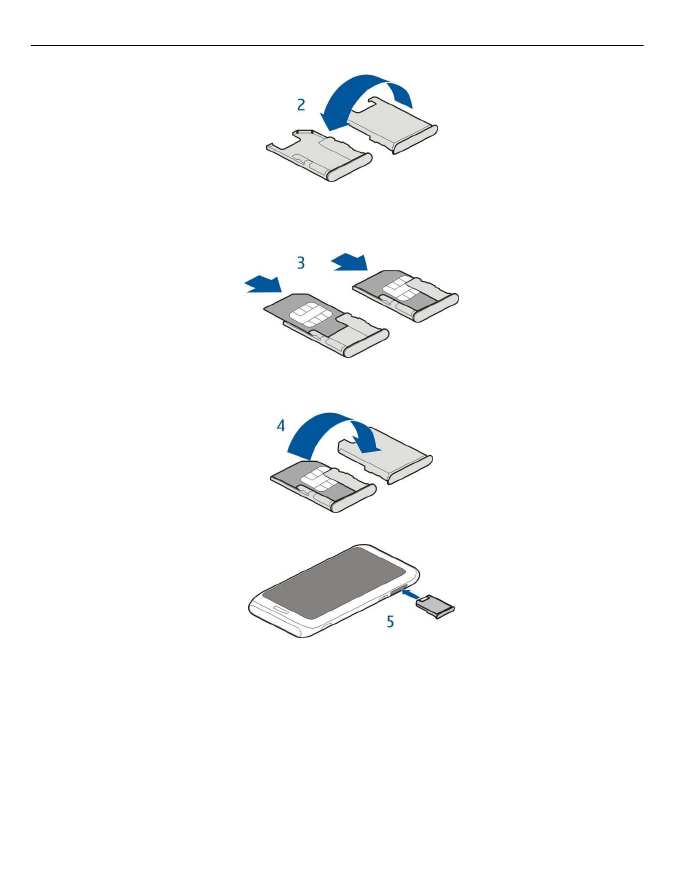 2

3

4

5