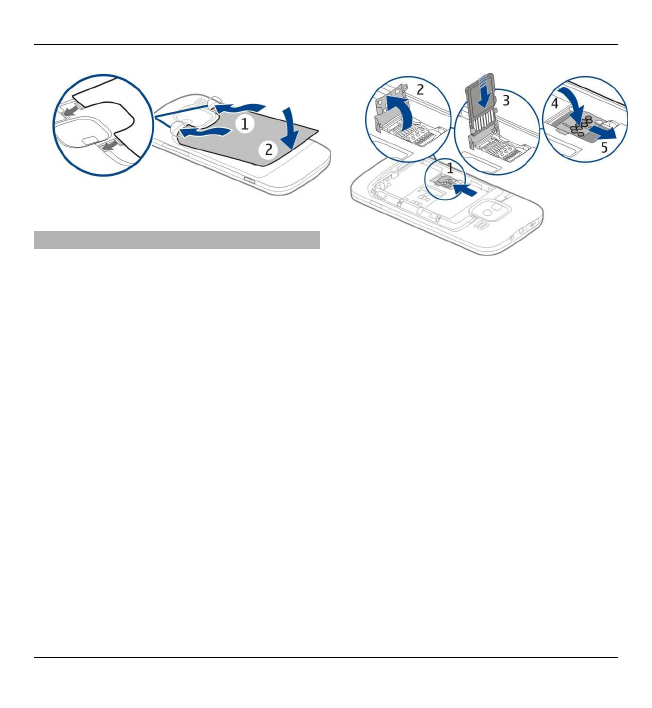 1

2

2

3

4

5

1