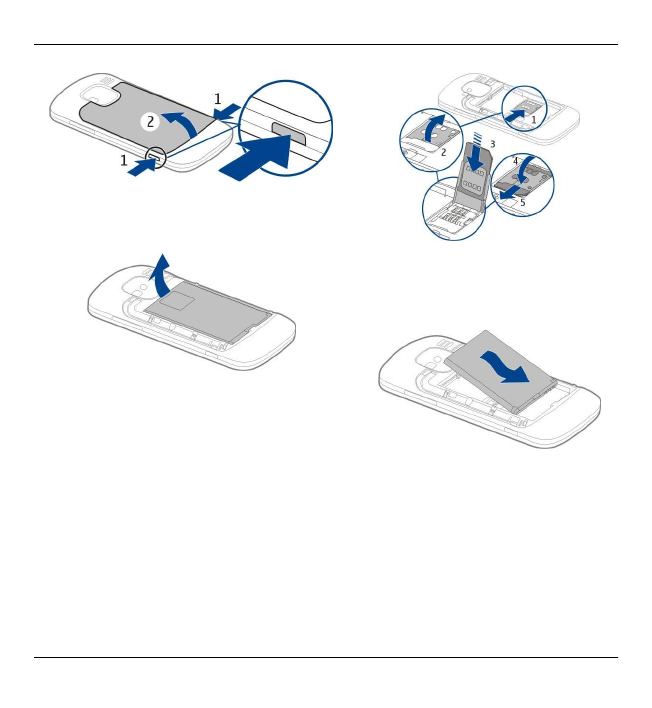 1
2
1

1
2
3
4
5