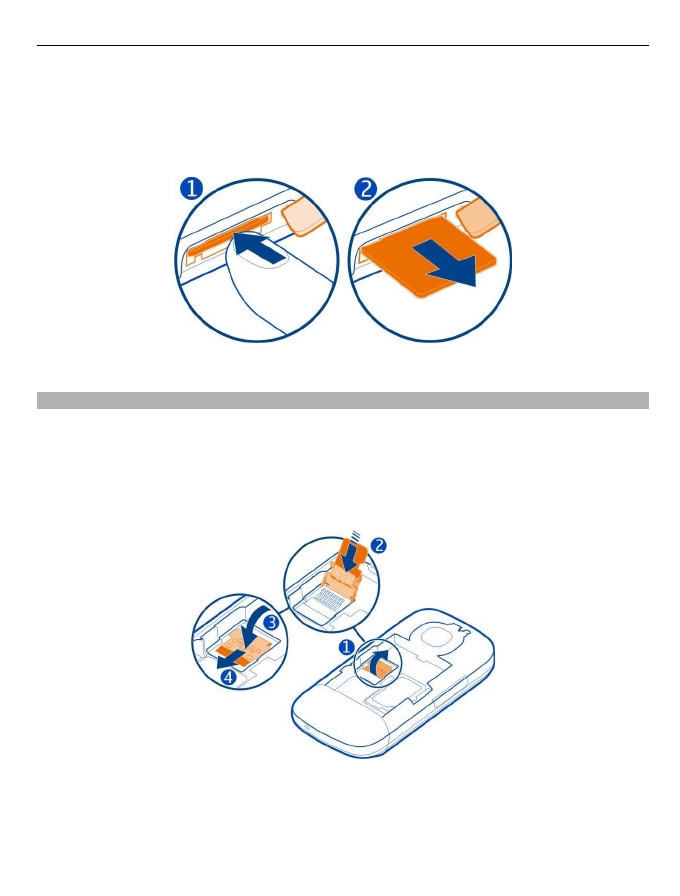 1 2

2
3
1
4