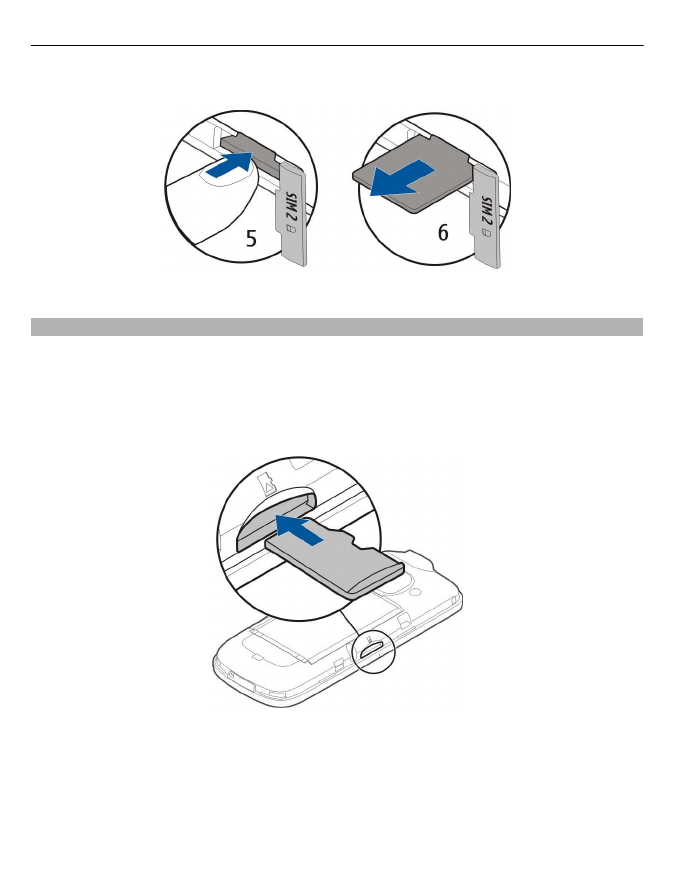 SIM 2

5

SIM 2

6