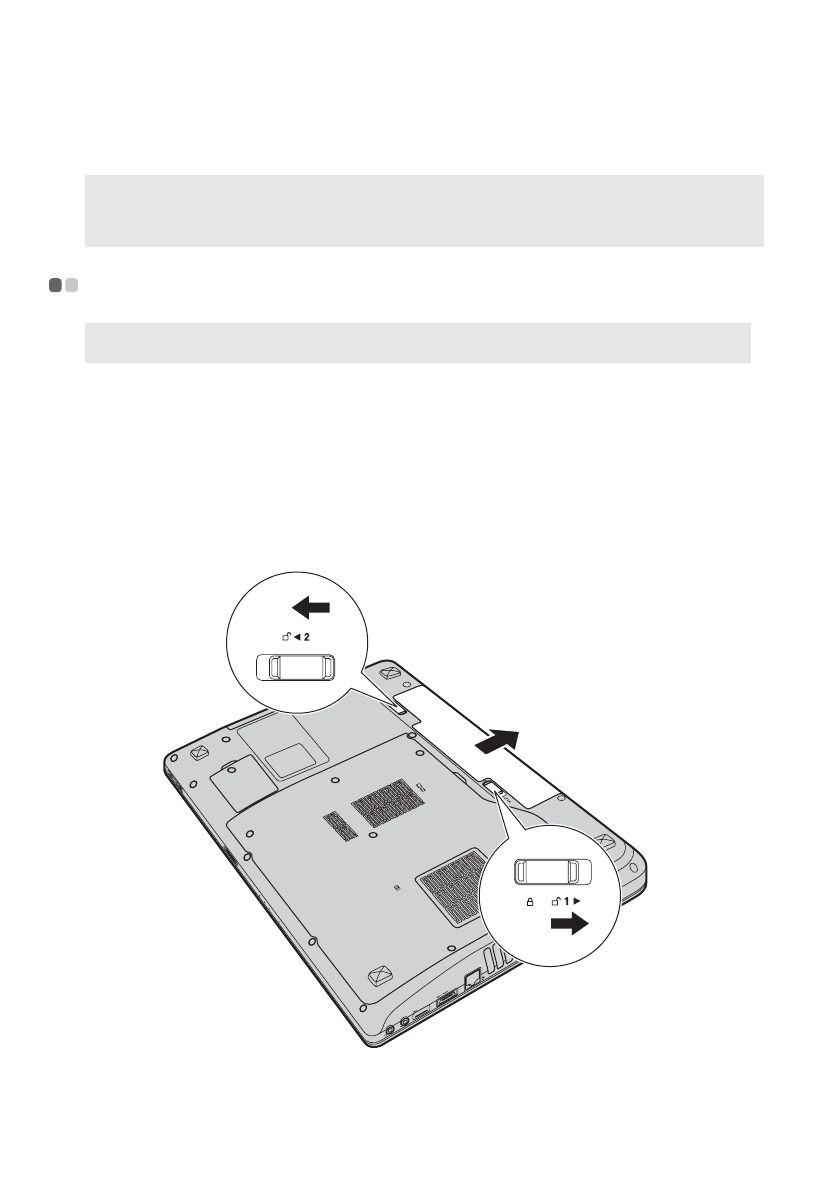 2
1