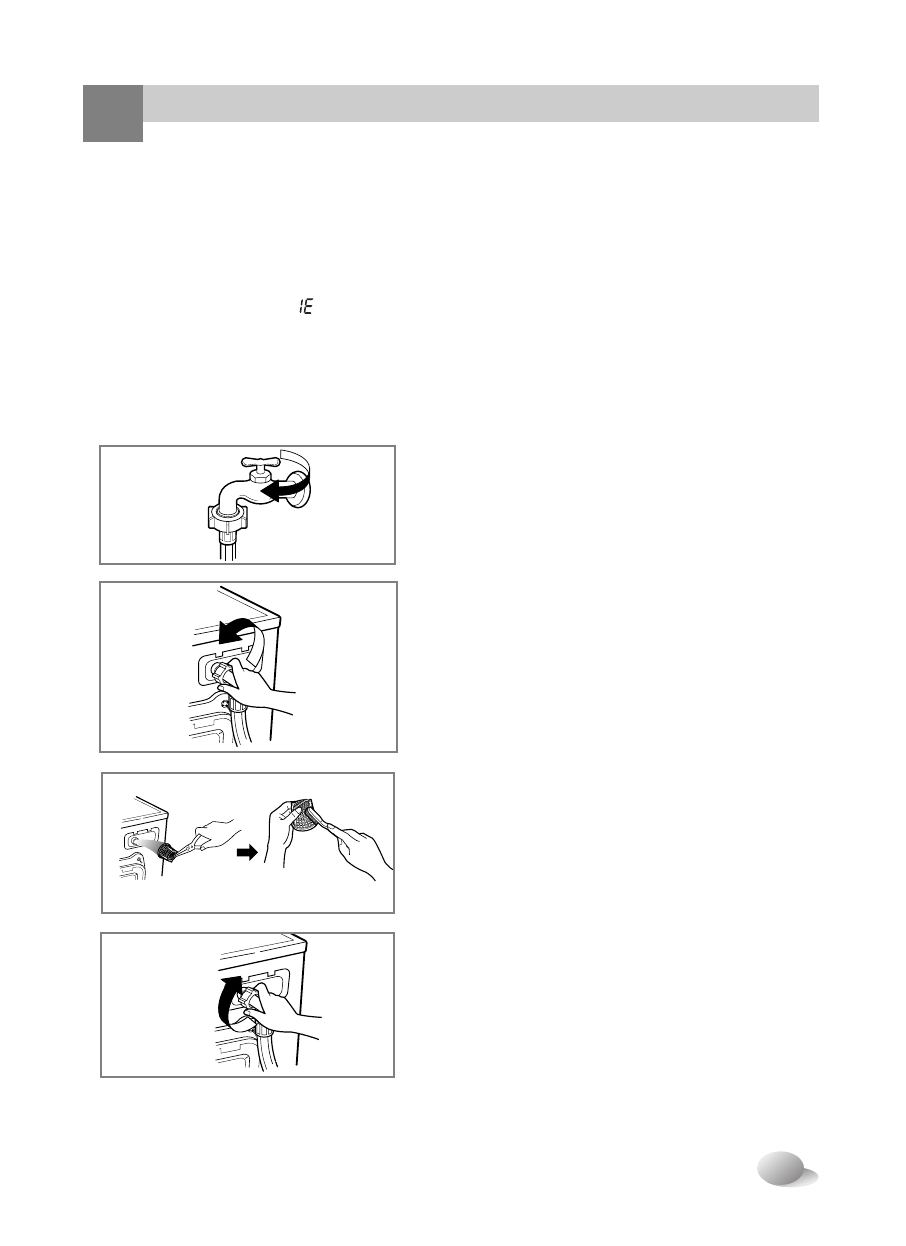 IE