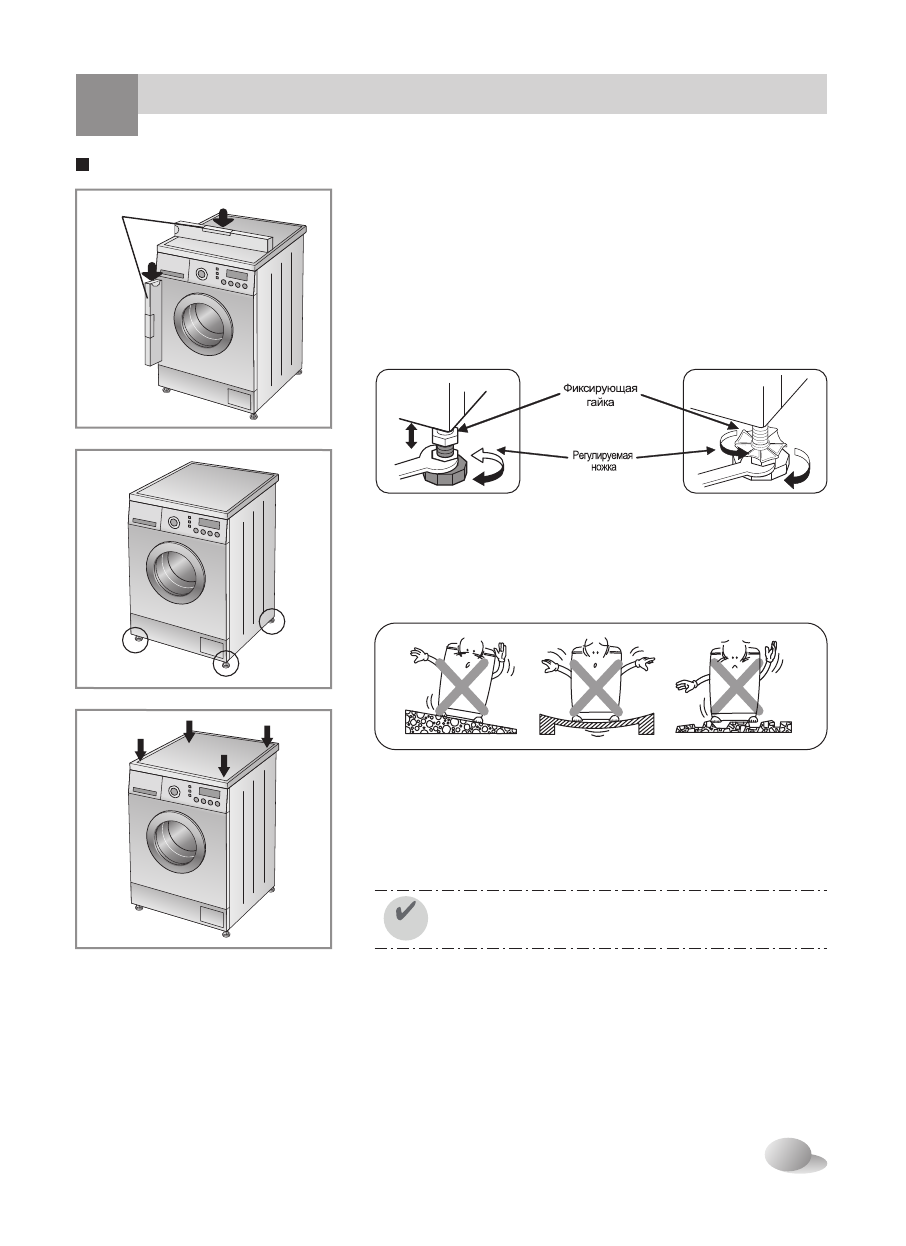 Фиксирующая гайка

Регулируемая ножка