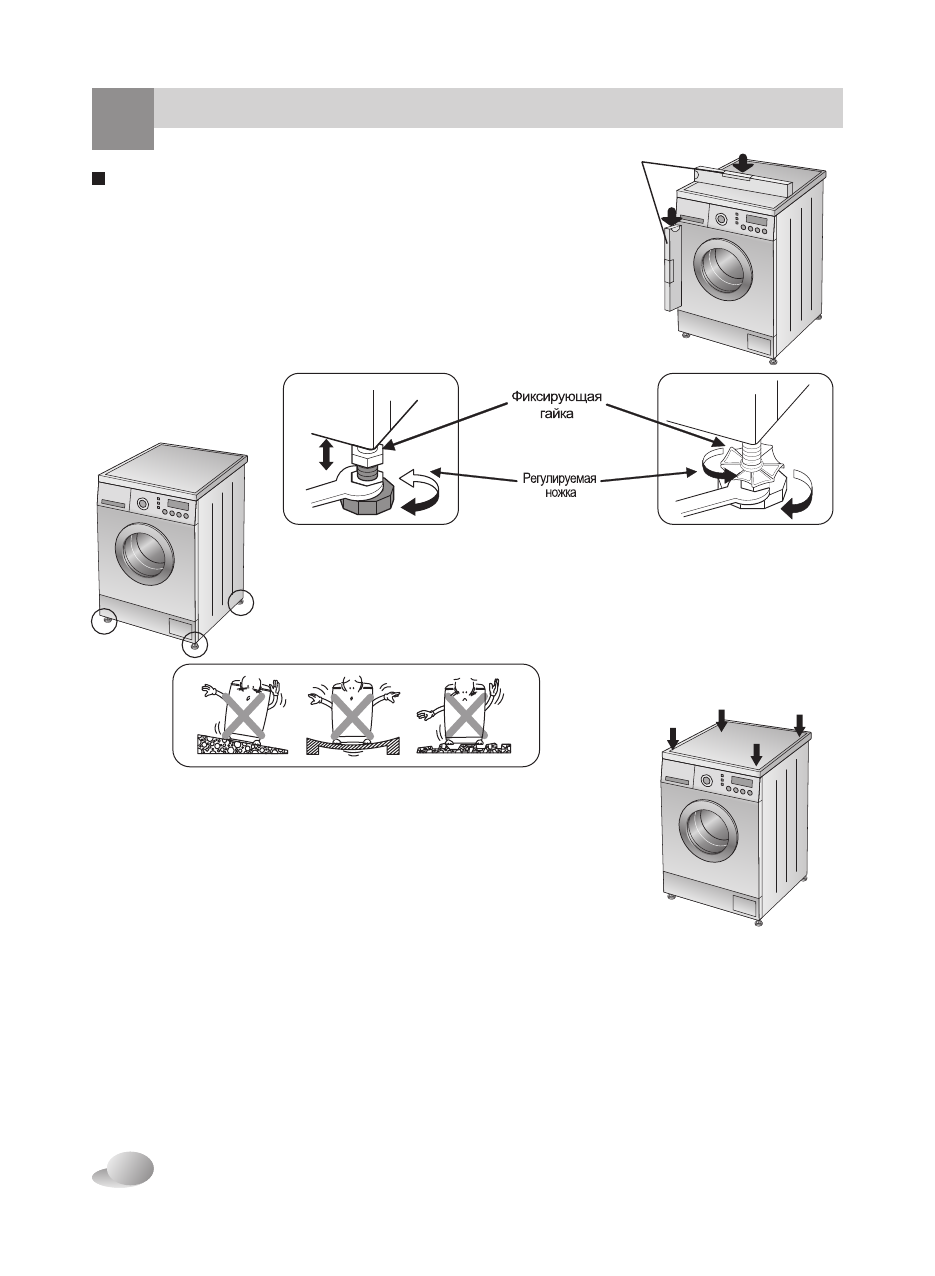 Фиксирующая гайка

Регулируемая ножка