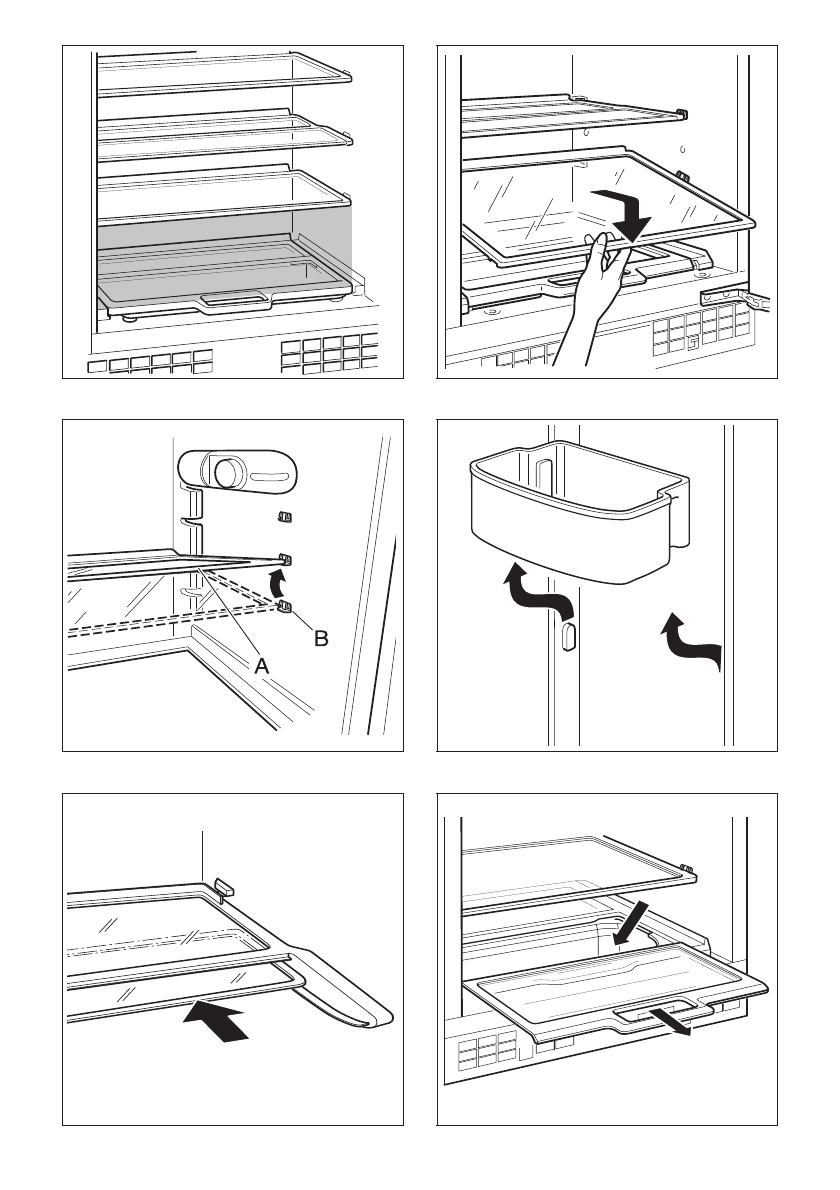 B
A