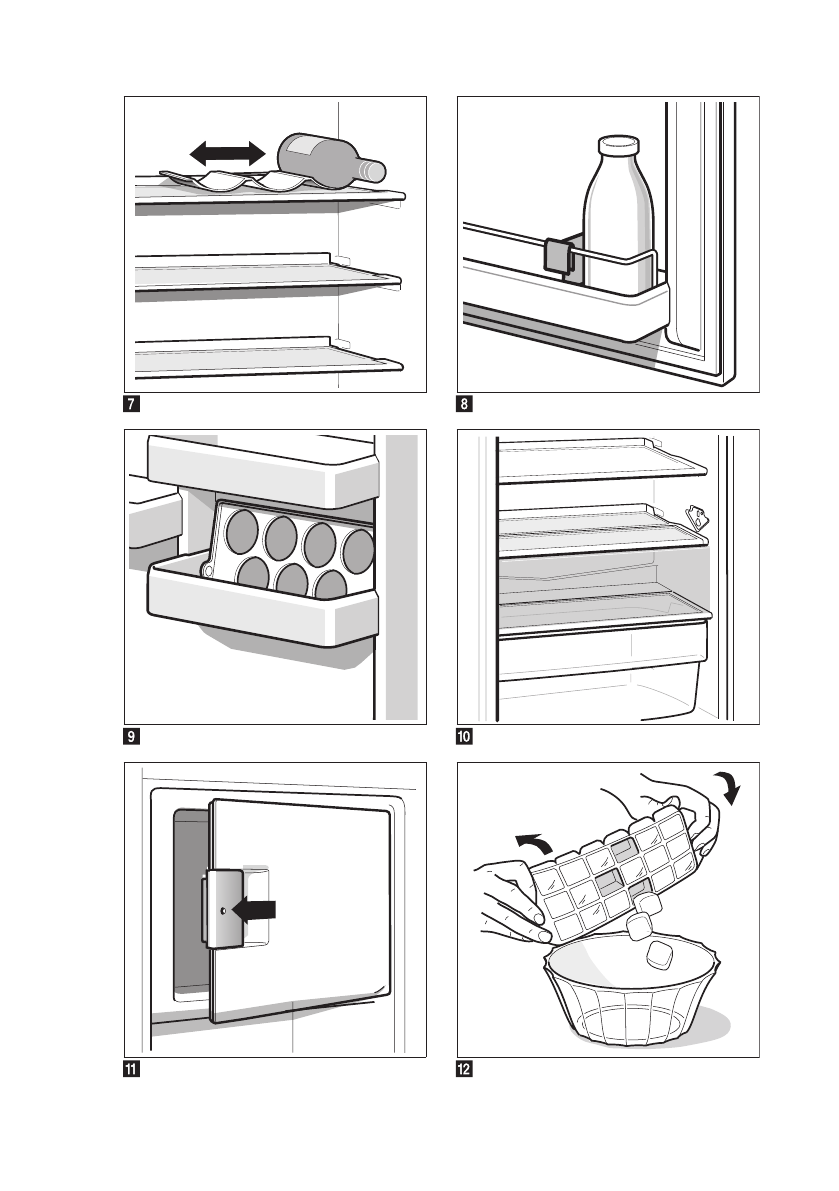 7

8

9

10

11

12