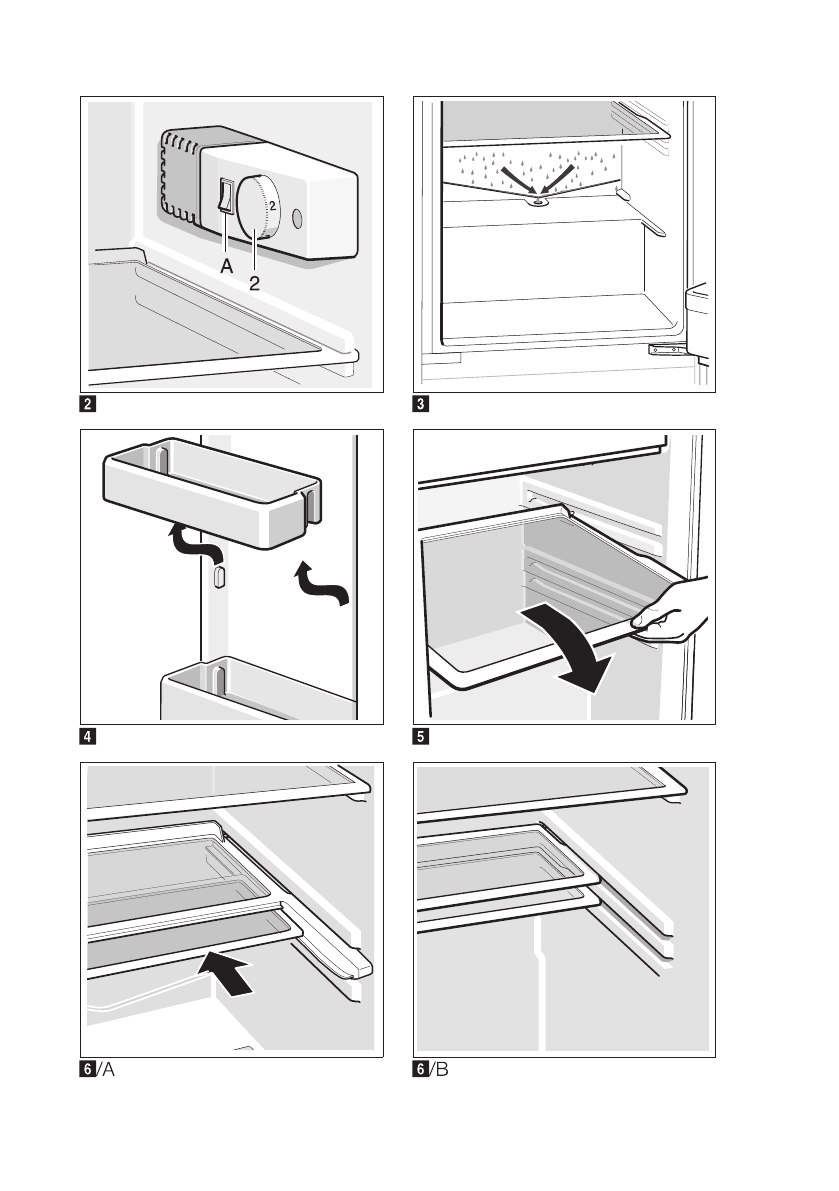 2
A
2

2

3

4

5

6/A

6/B