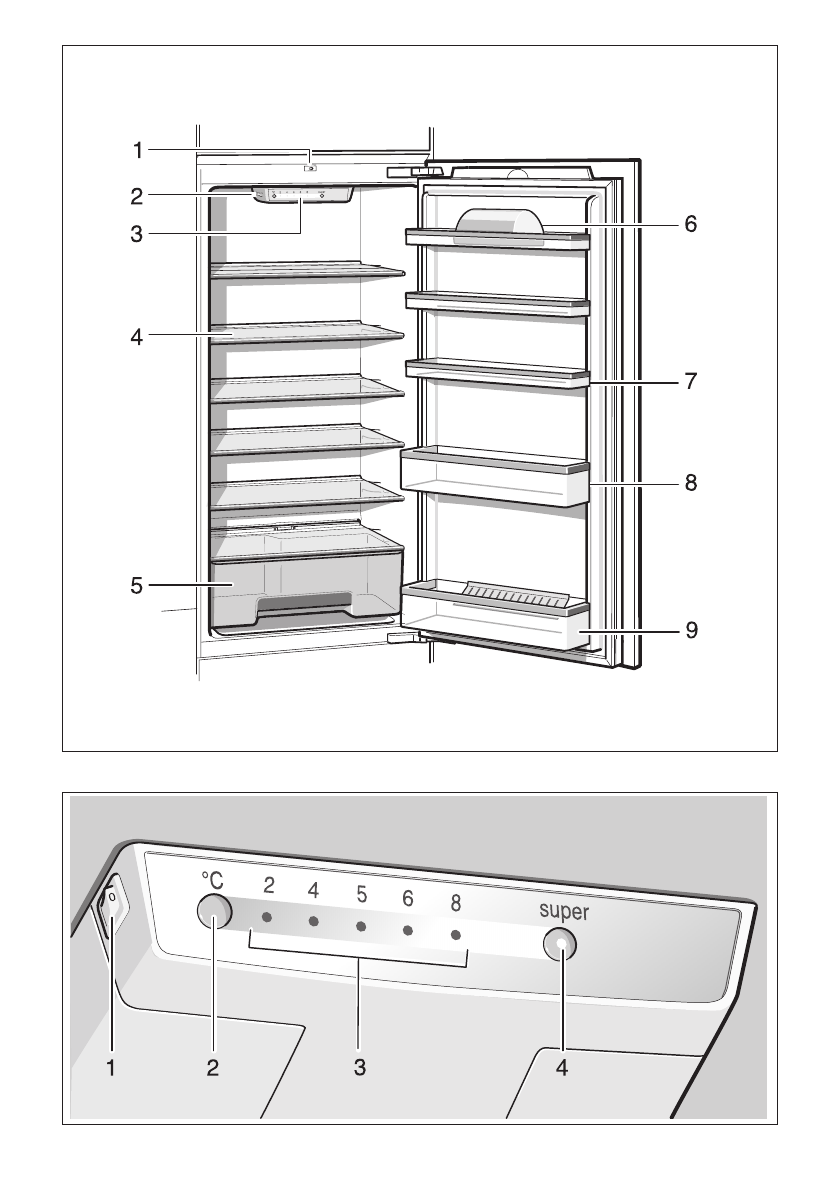 1
2
3
4
5
6
7
8
9

°C 2 4 5 6 8 super

1 2 3 4