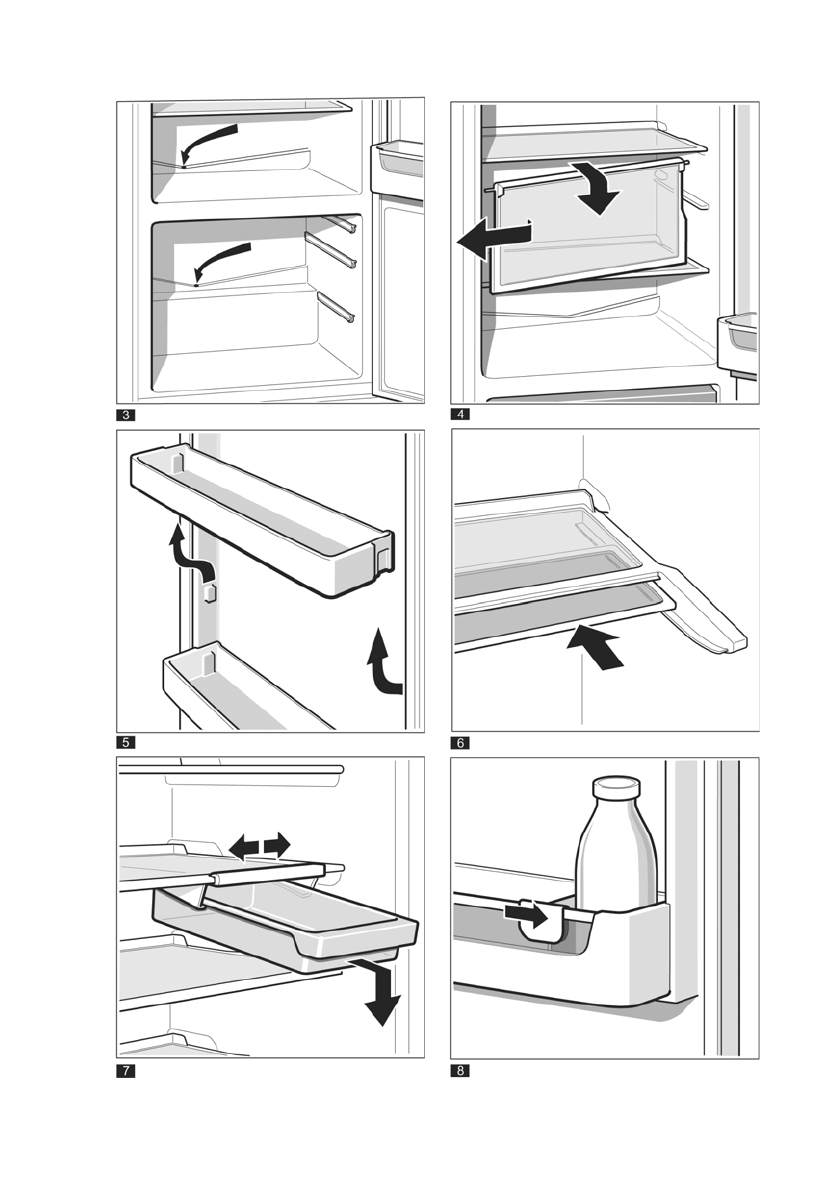 3

4

5

6

7

8