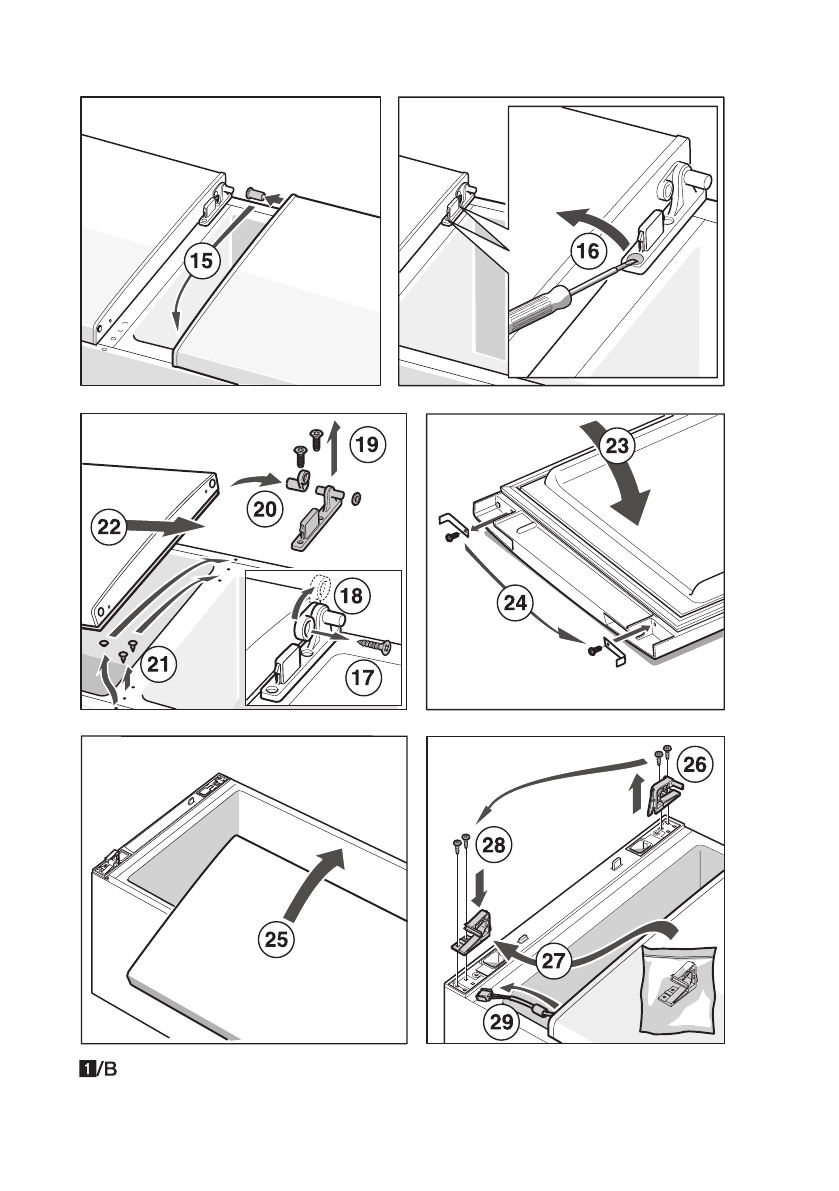 15

16

19

20

22

18

21

17

23

24

25

26

28

27

29

1/B