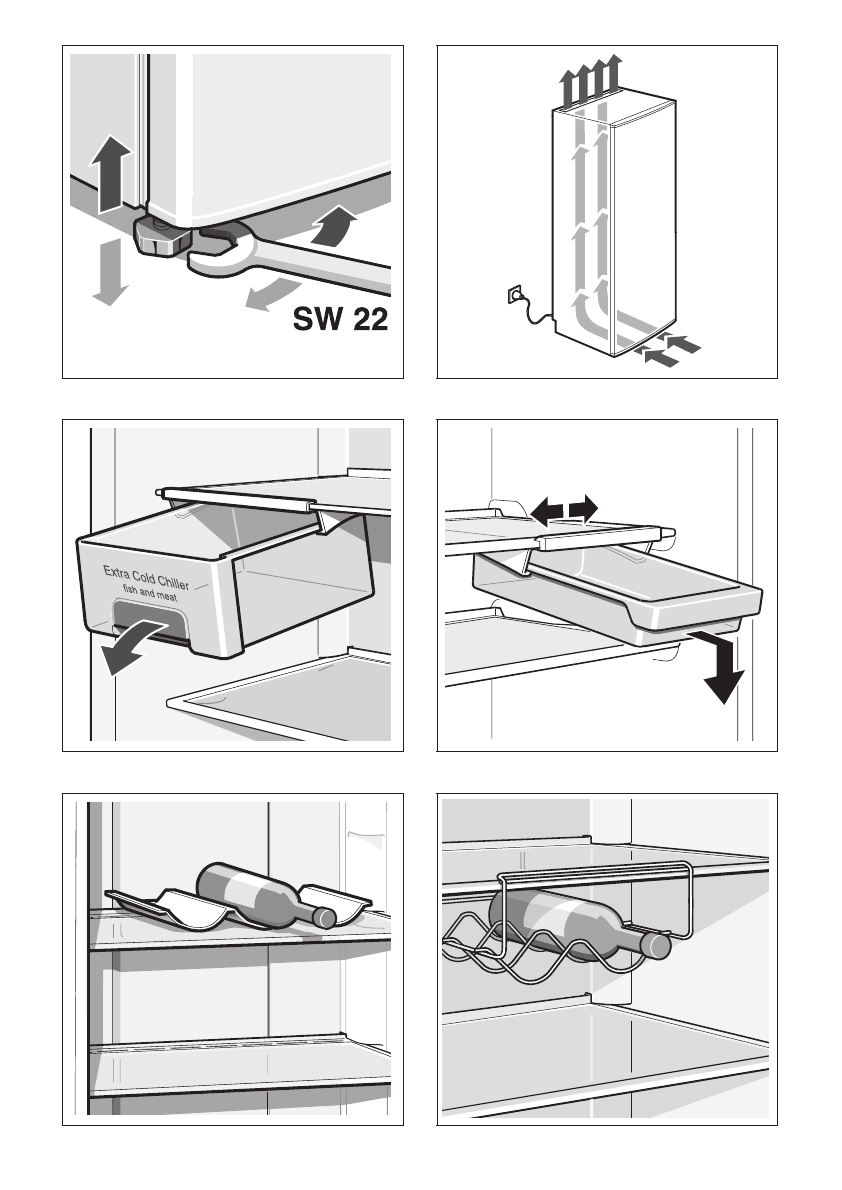 SW 22

Extra Cold Chiller
fish and meat