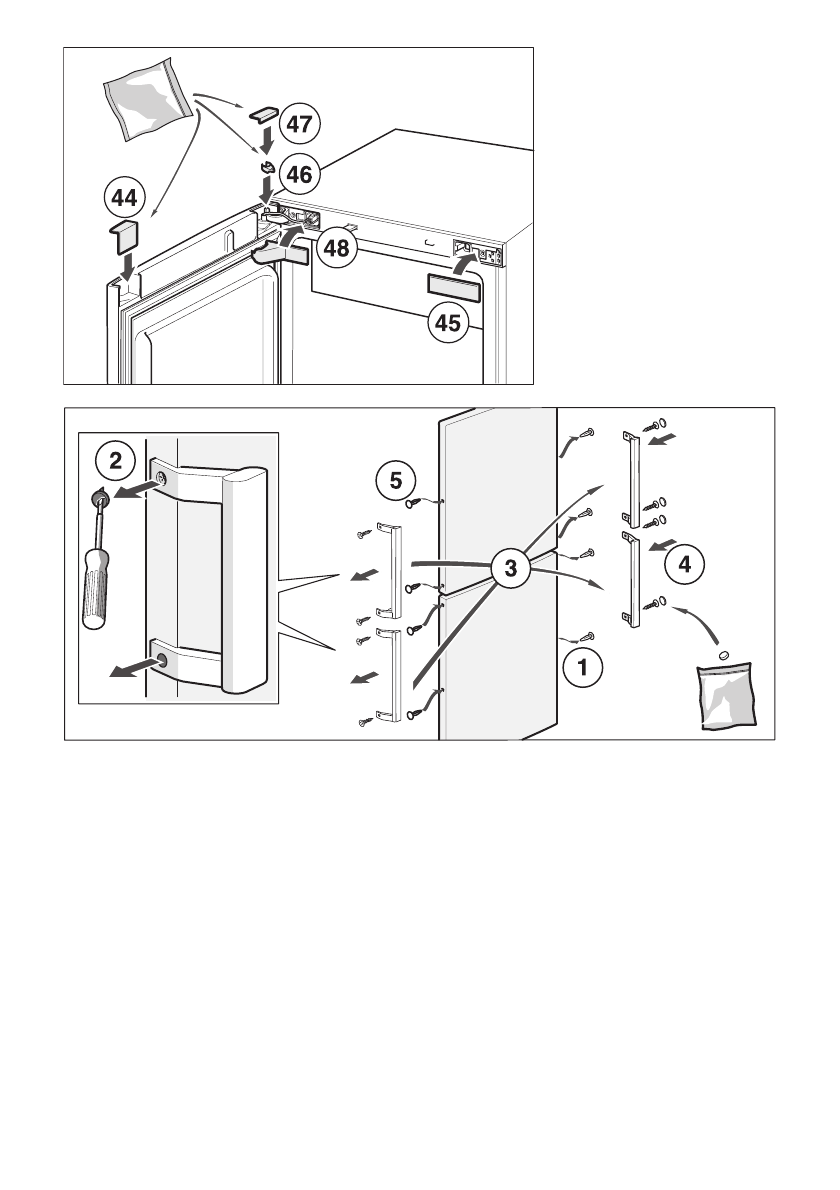 47
46
44
48
45

2
5
3
4
1