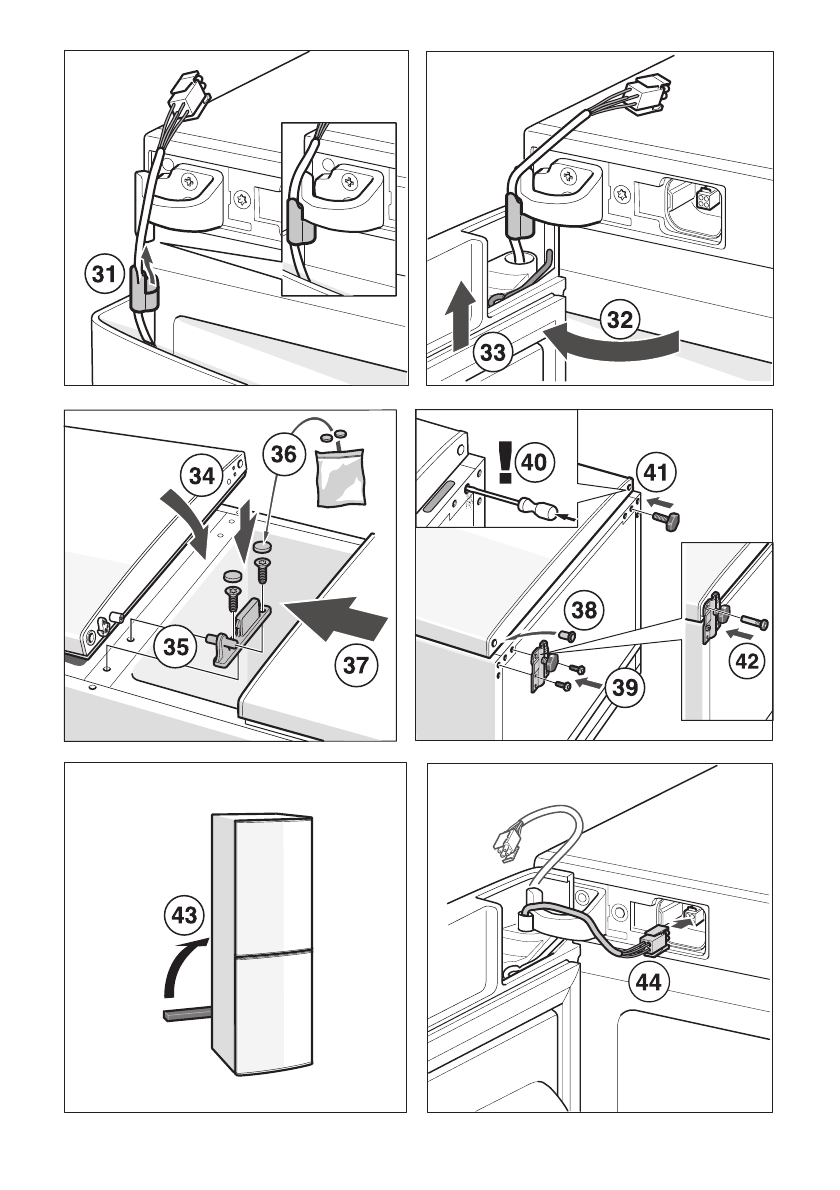 31

32

33

34

36

35

37

40

41

38

39

42

43

44