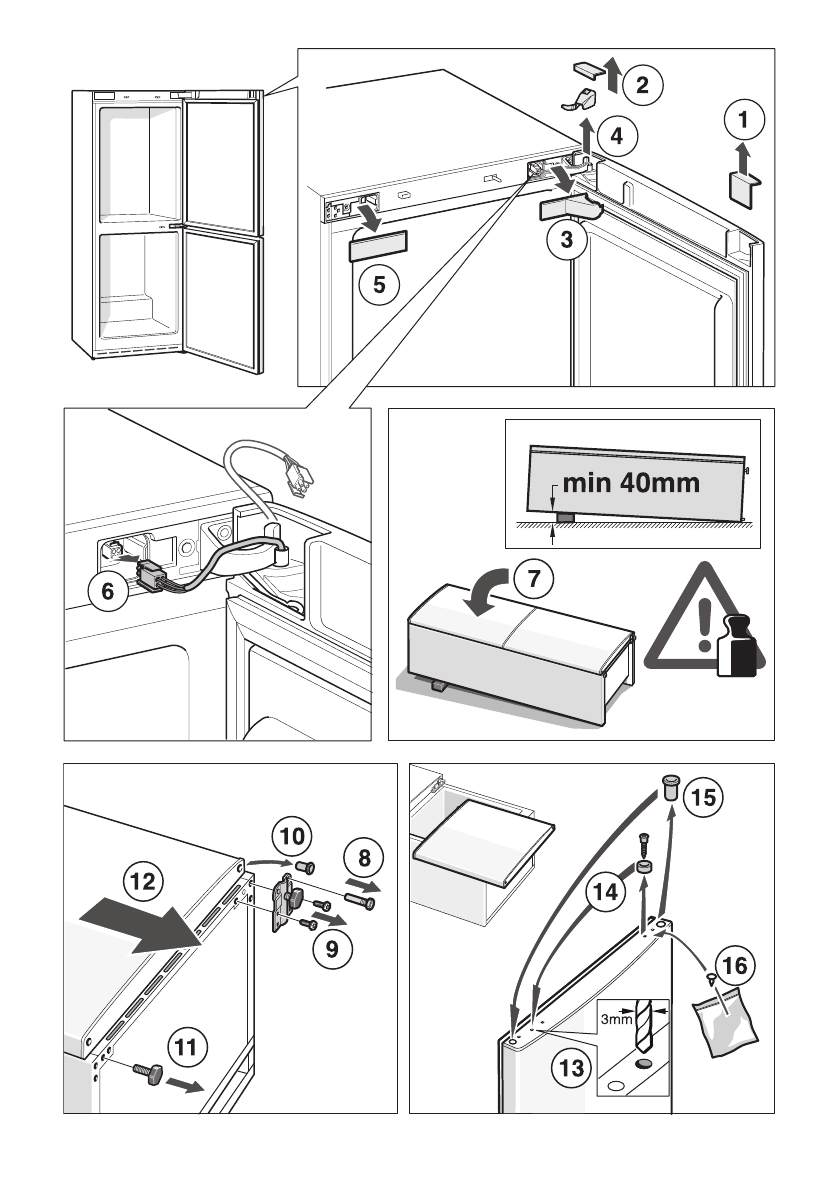 2
4
1
3
5
6
min 40mm
7
10
8
12
9
11
15
14
16
3mm
13