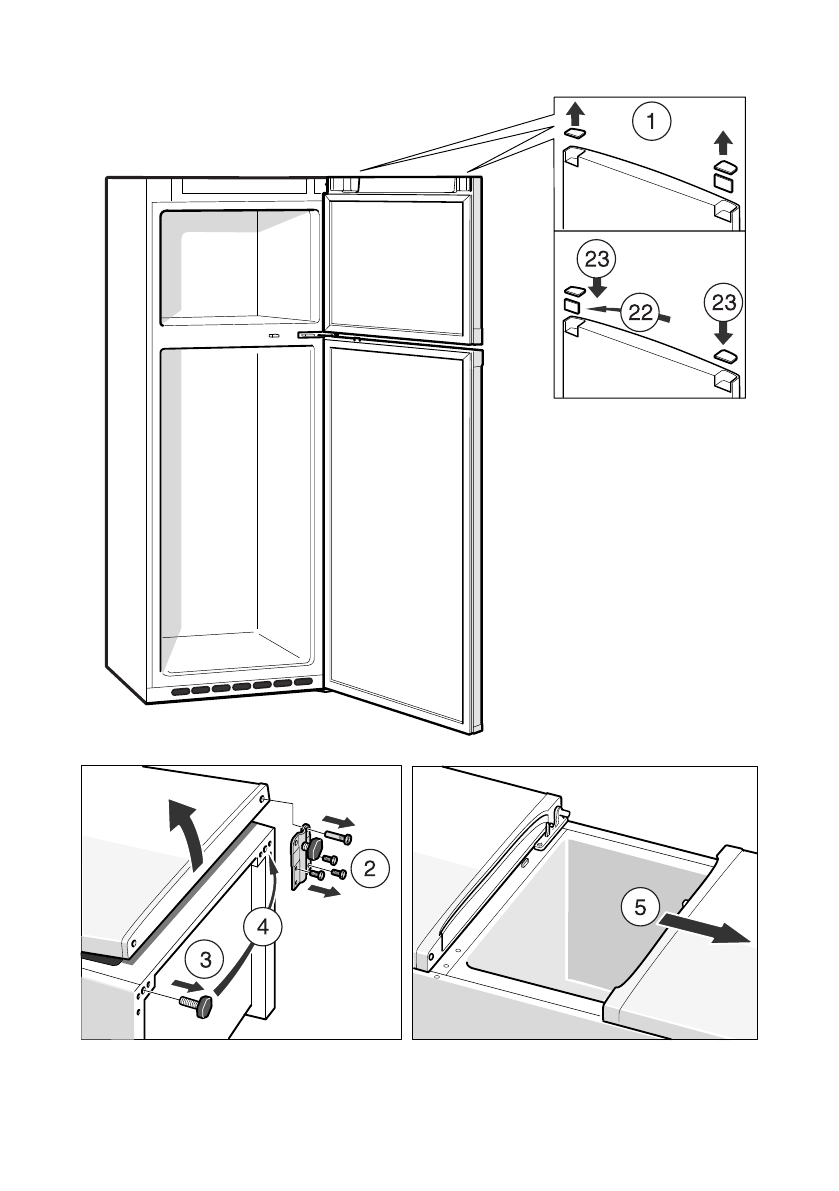 1

23

22

23

2

4

3

5