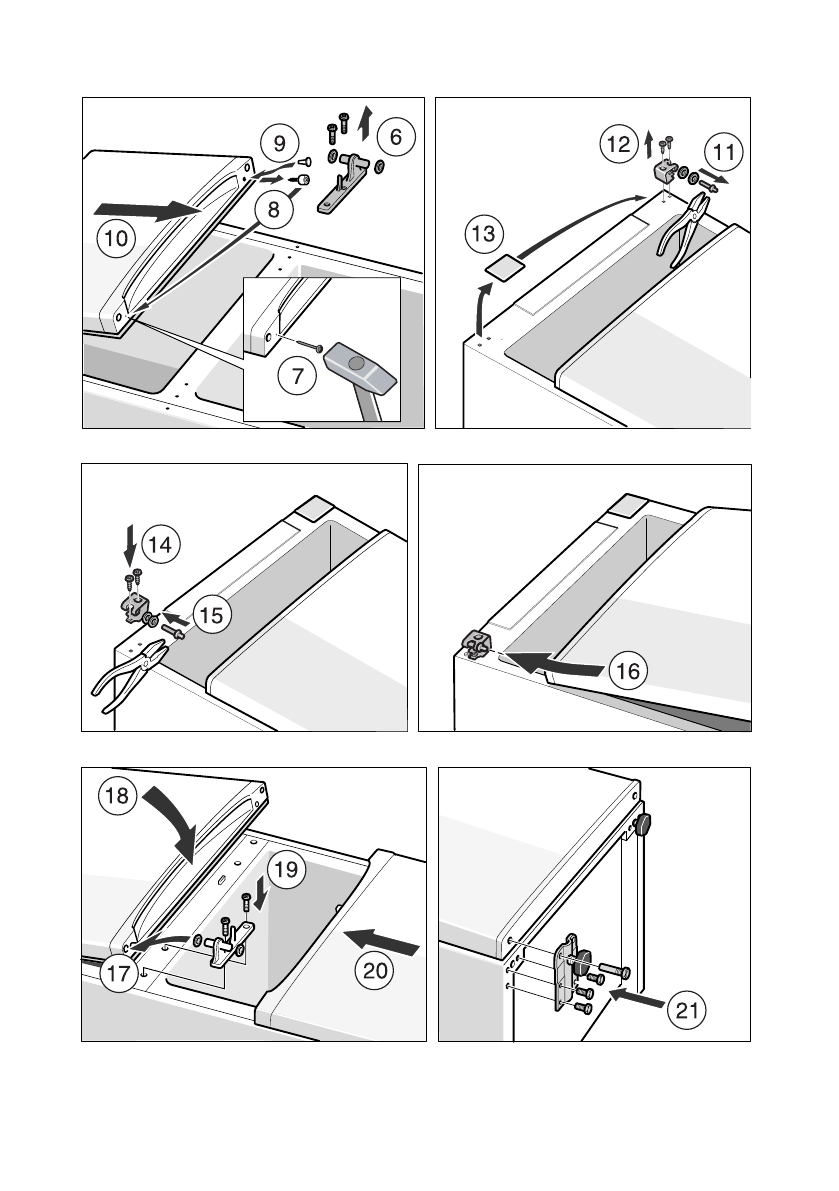 9
6
8
10
7
12
11
13
14
15
16
18
19
17
20
21