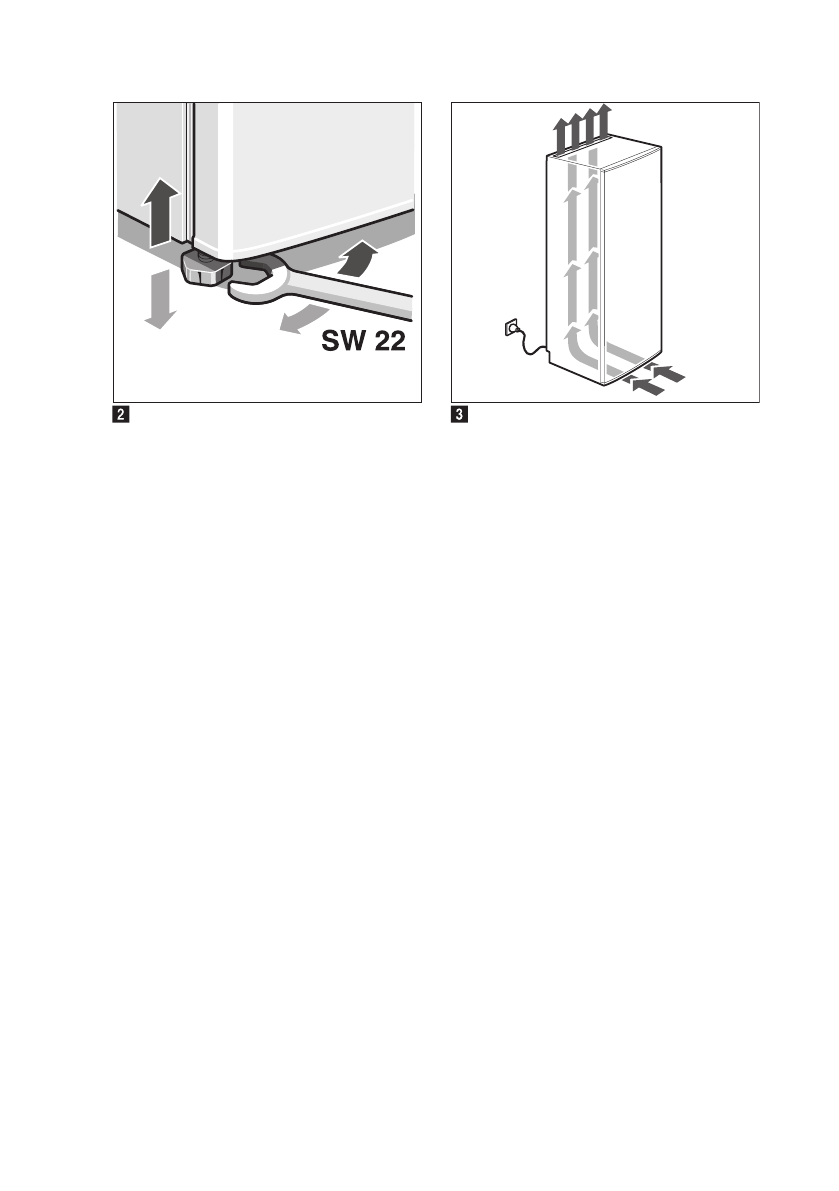 SW 22

2

3