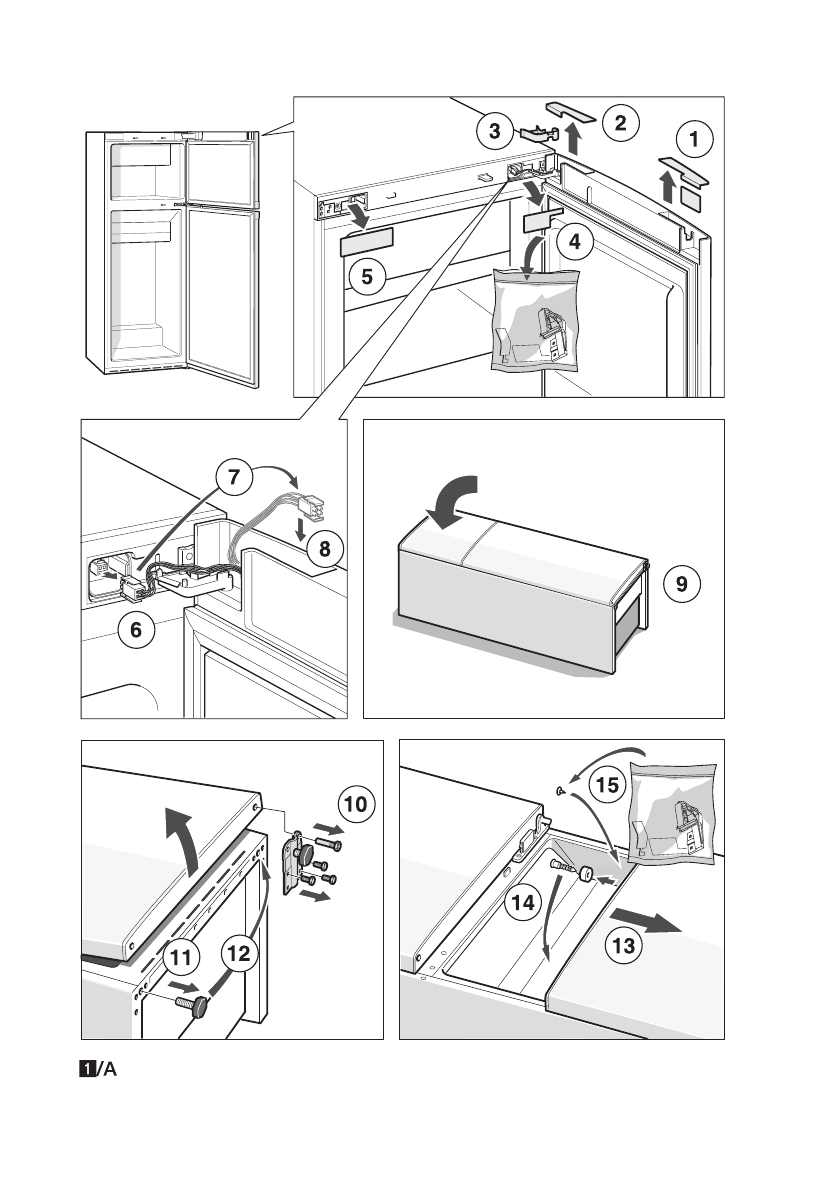 3 2 1

4

5

7

8

6

9

10

11 12

15

14

13

1/A