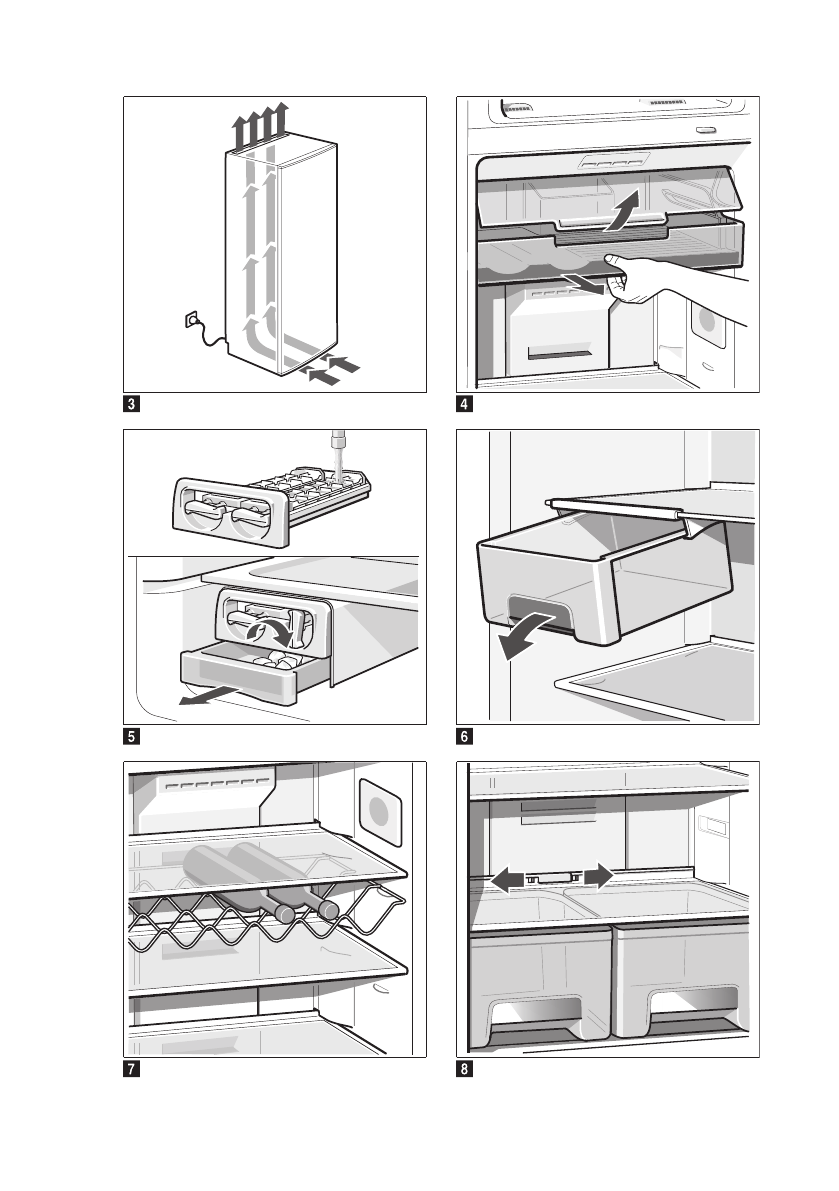 3

4

5

6

7

8