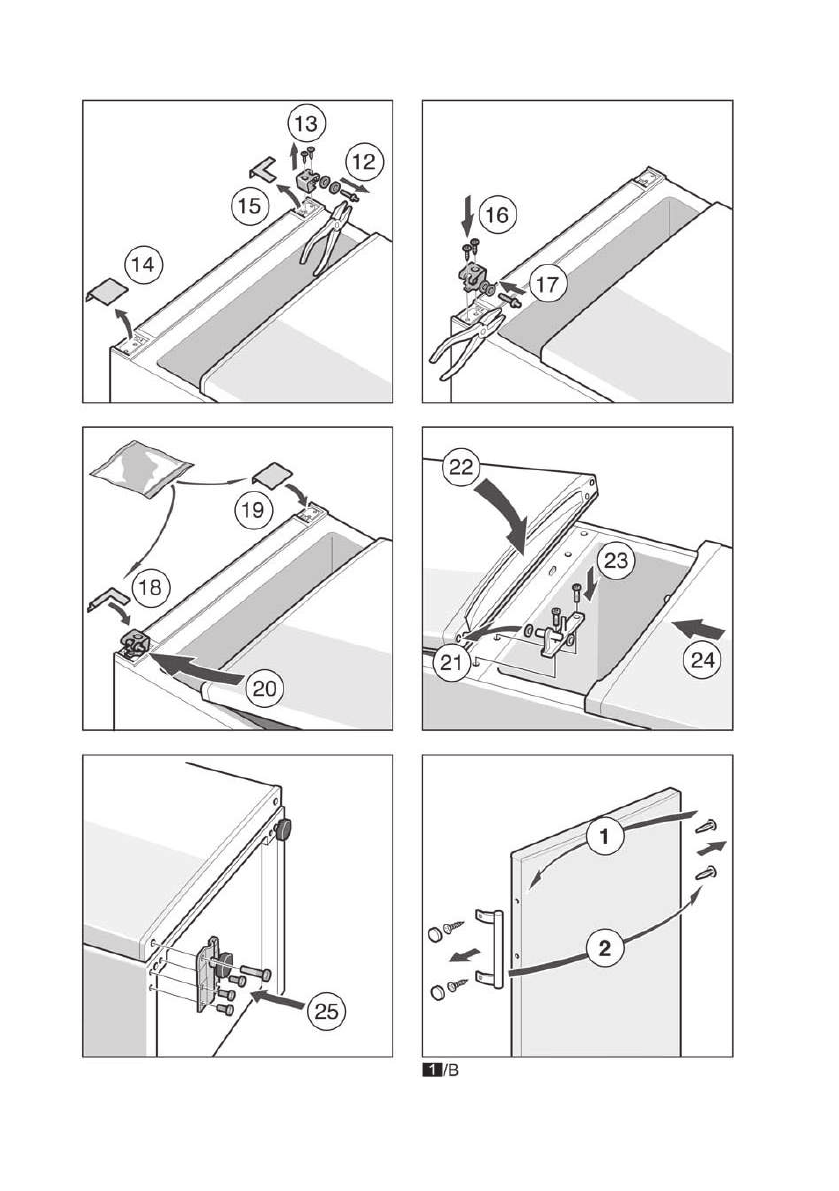 13
12
15
14

16
17

19
18
20

22
23
21
24

25

1
2

1/B