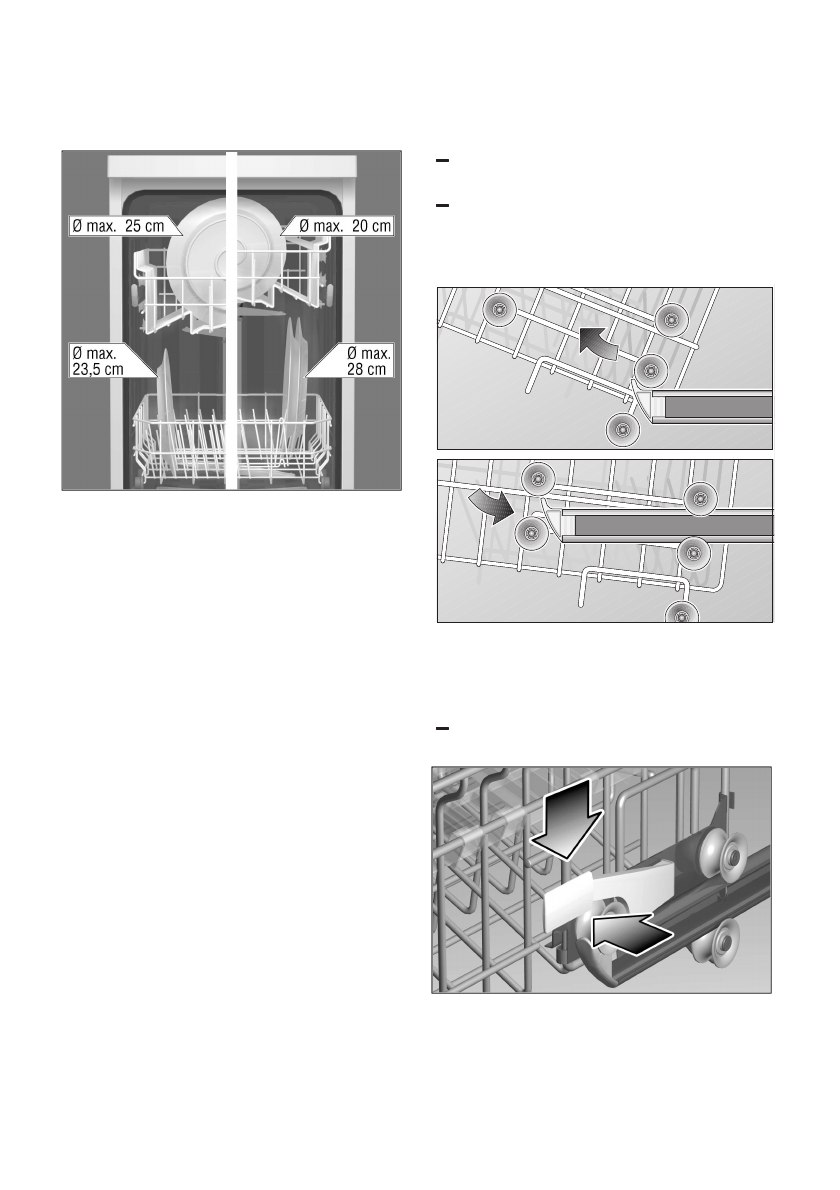 Ø max. 25 cm

Ø max. 20 cm

Ø max. 23,5 cm

Ø max. 28 cm

–

–

–