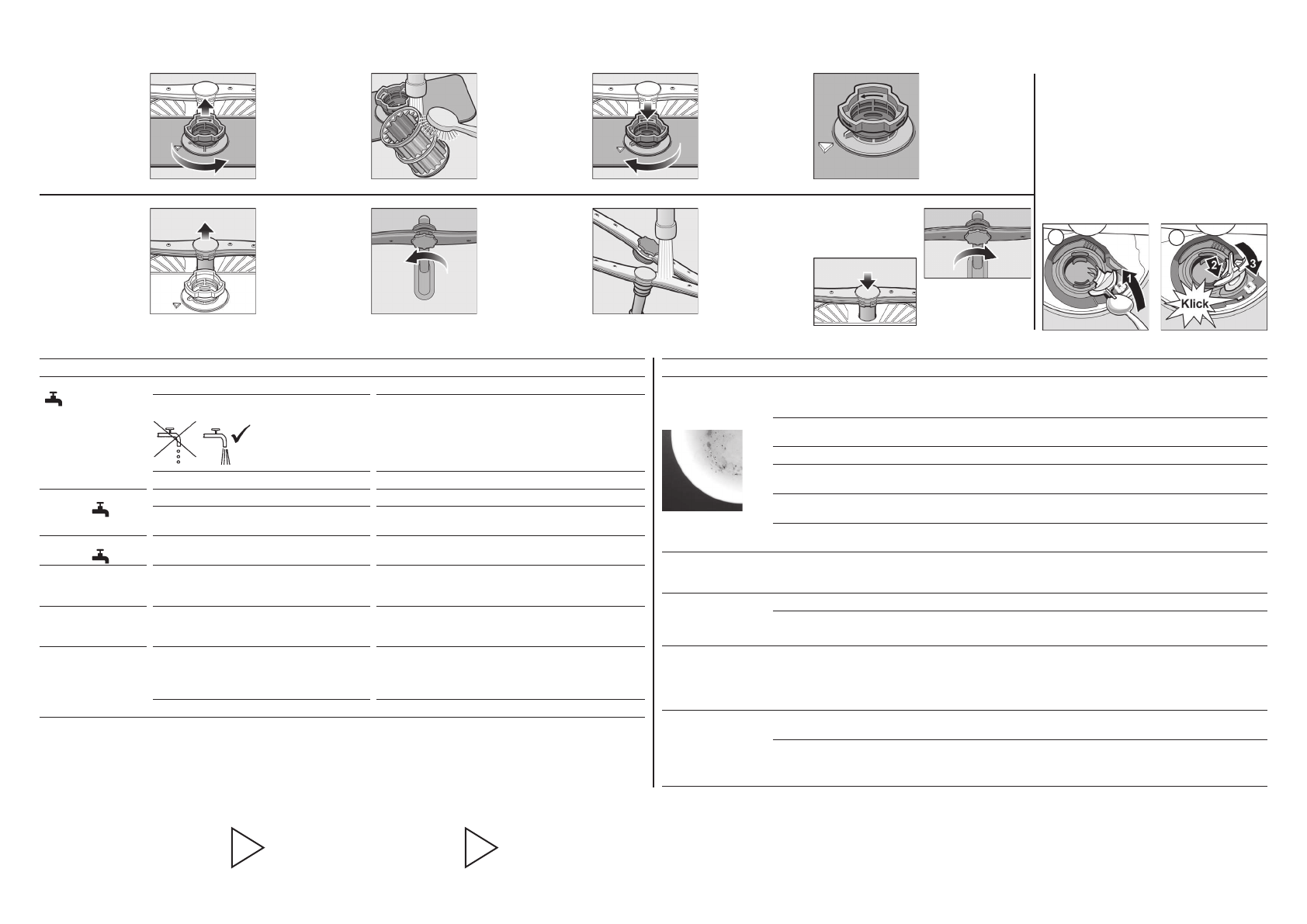 1
2
3
Klick