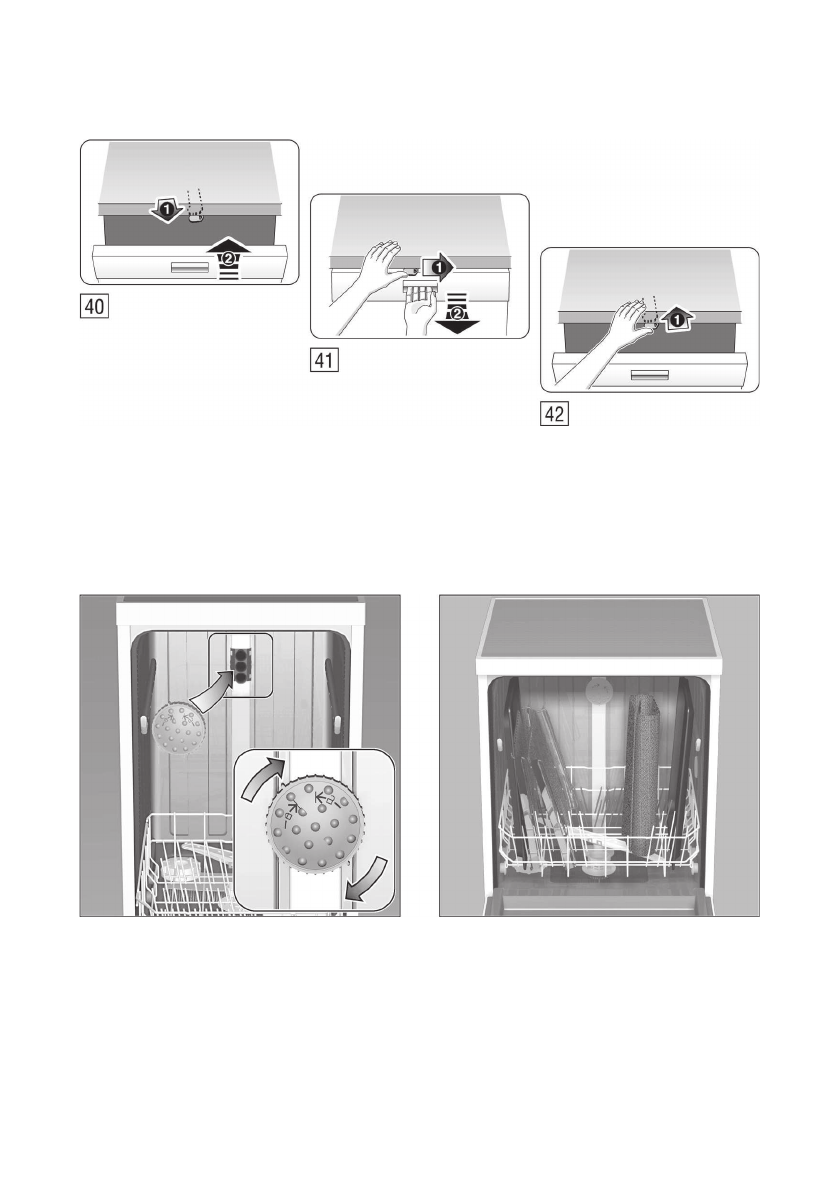 1
2
40

1
2
41

1
42