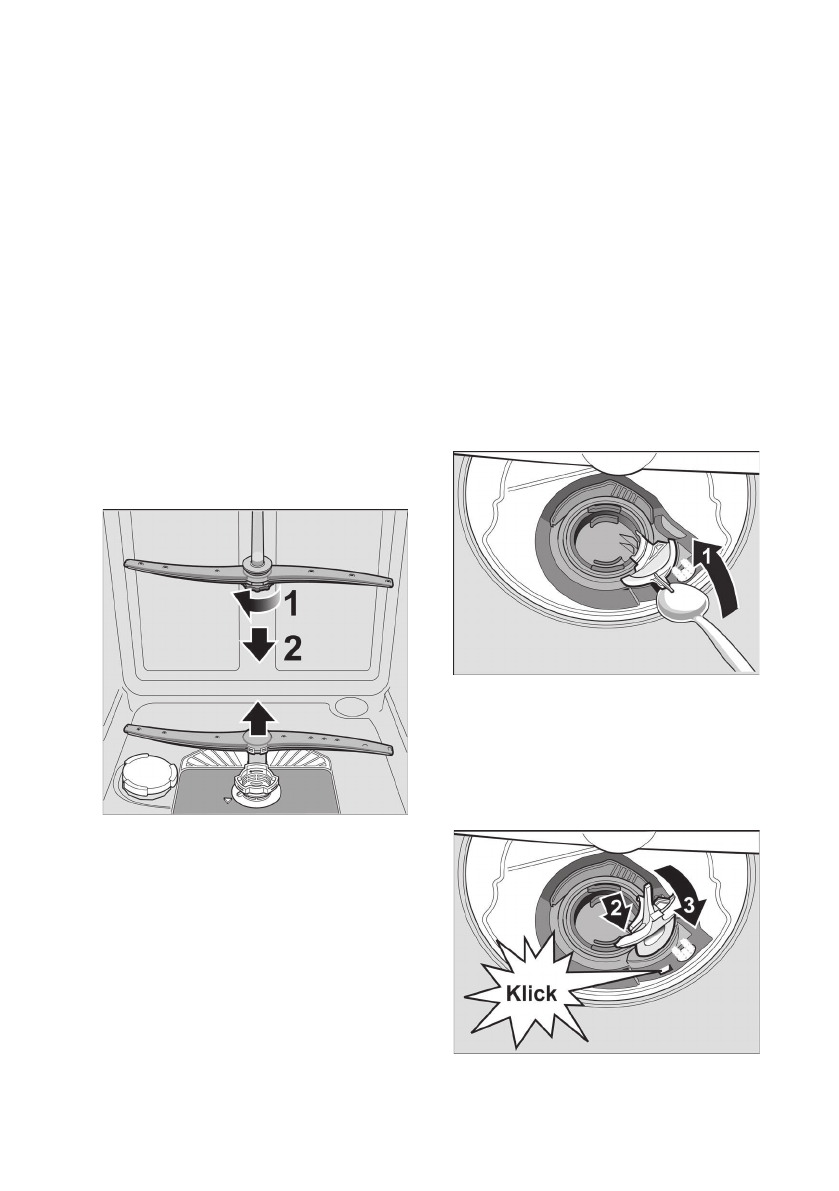 1
2

1

2
3
Klick