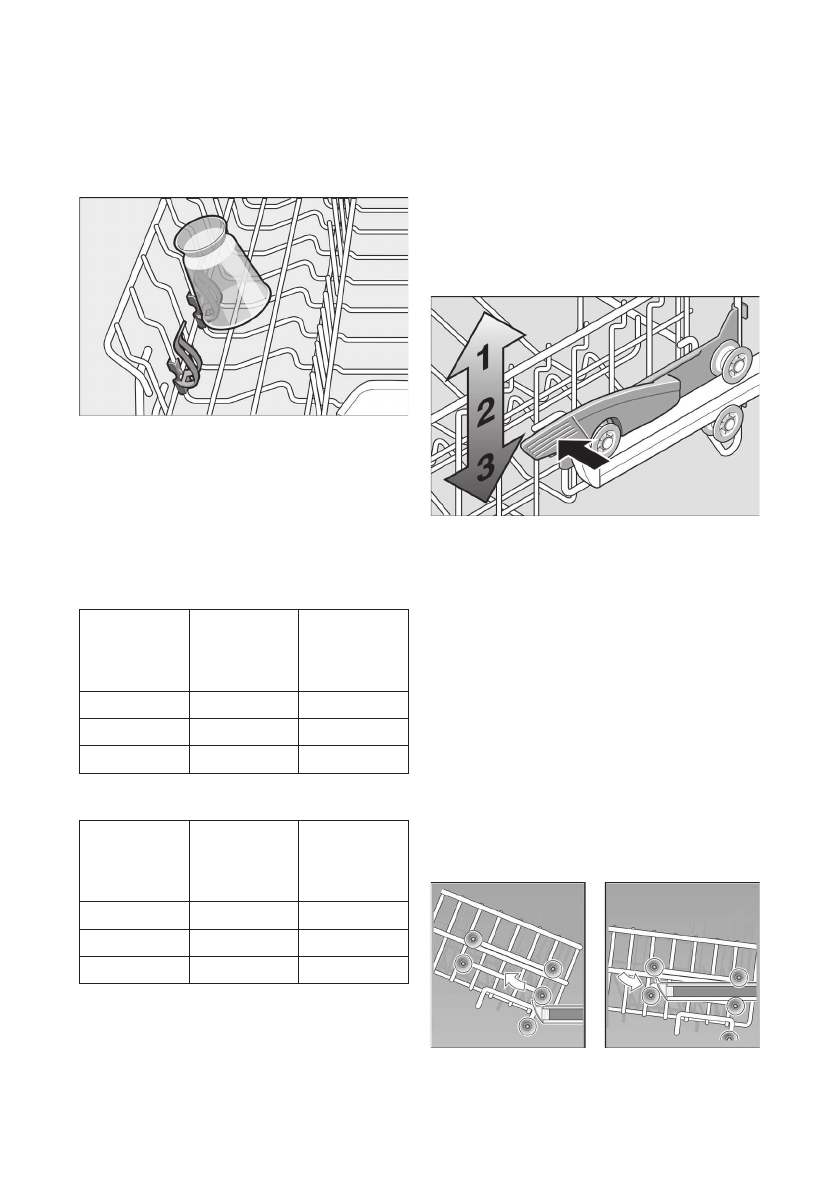 1
2
3