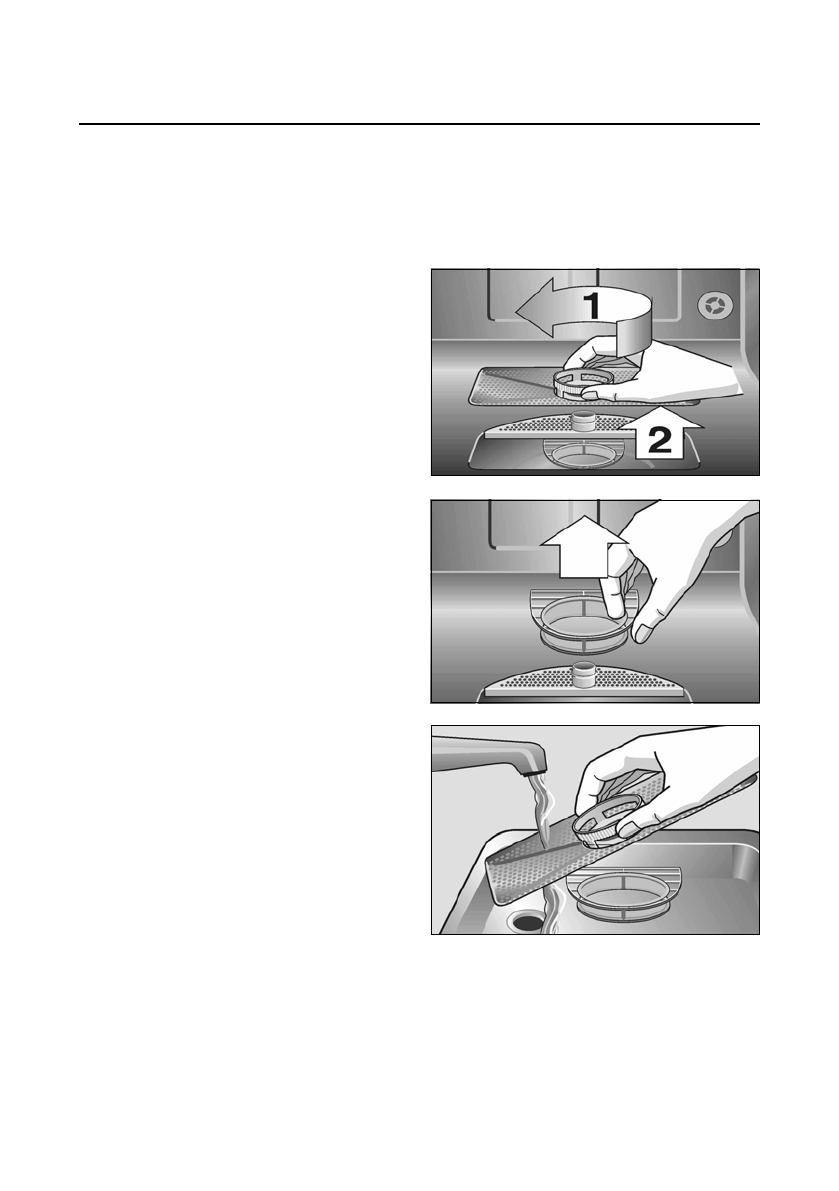 1

2