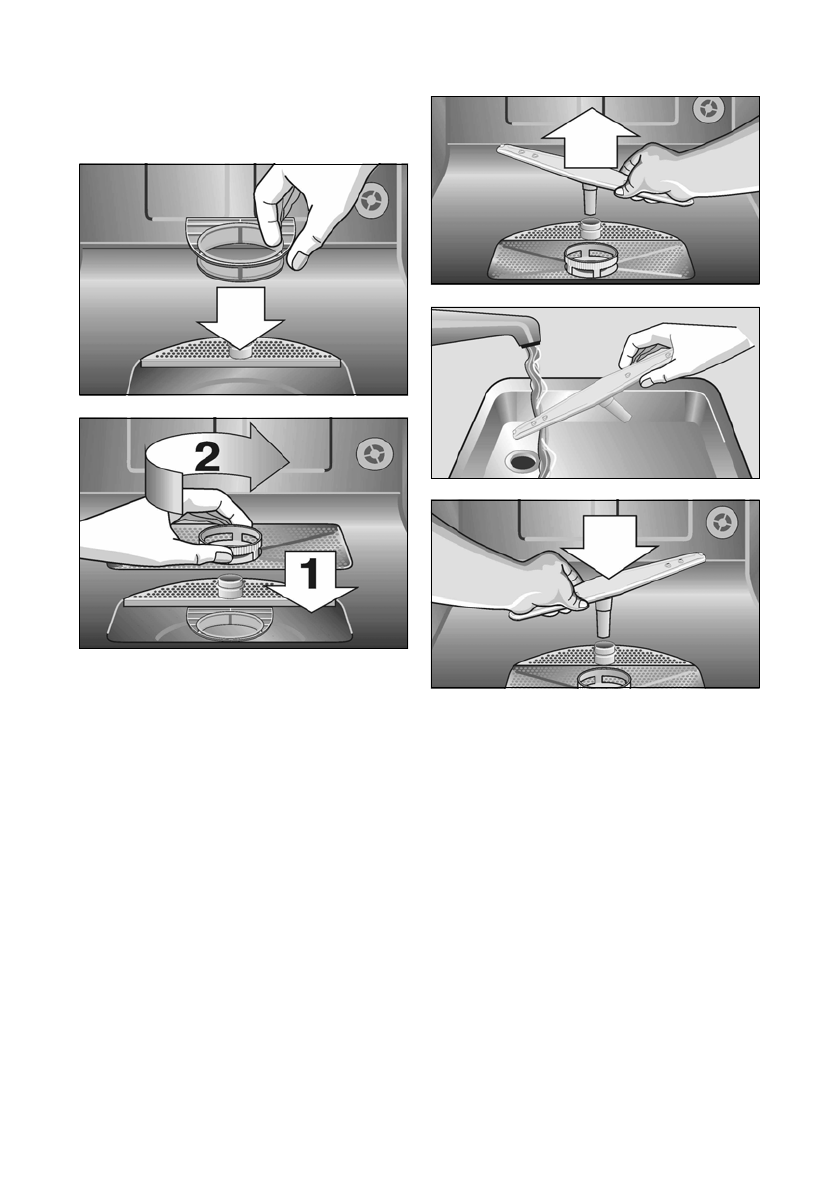 2

1