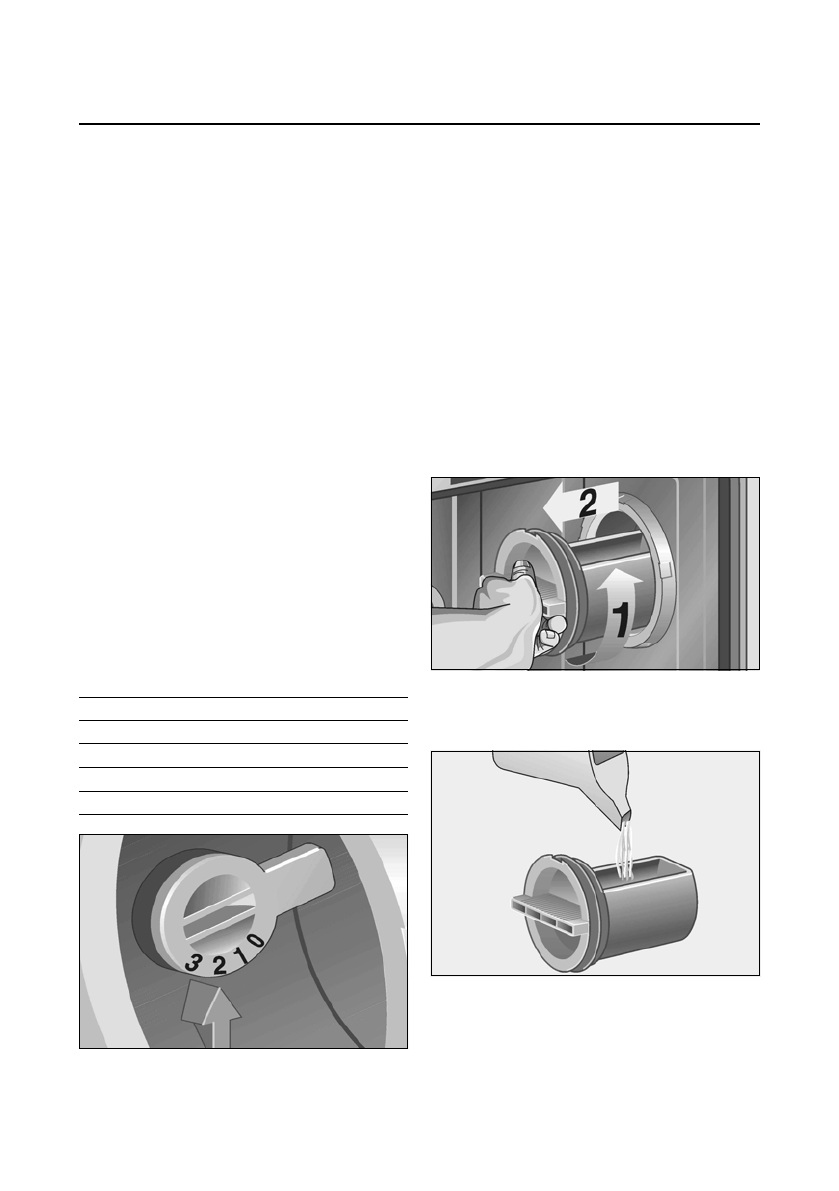 2

1

3 2 1 0