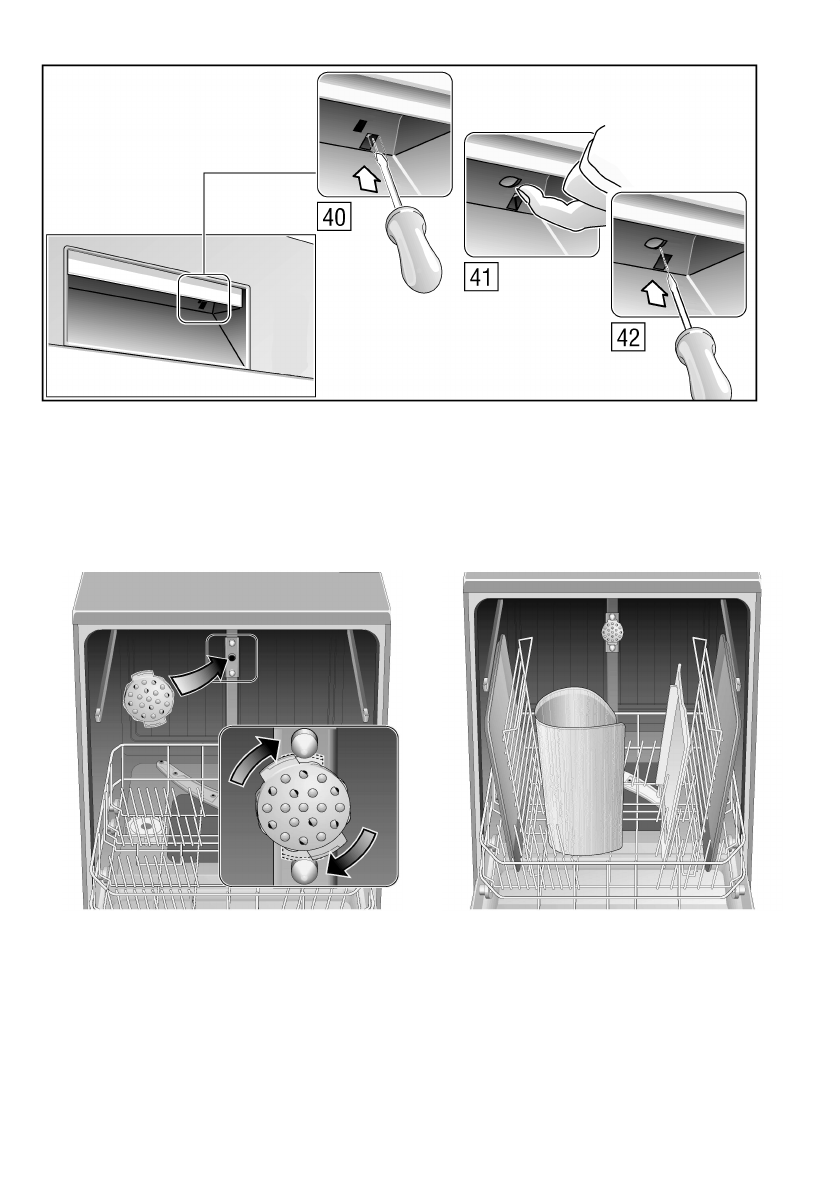 40

41

42