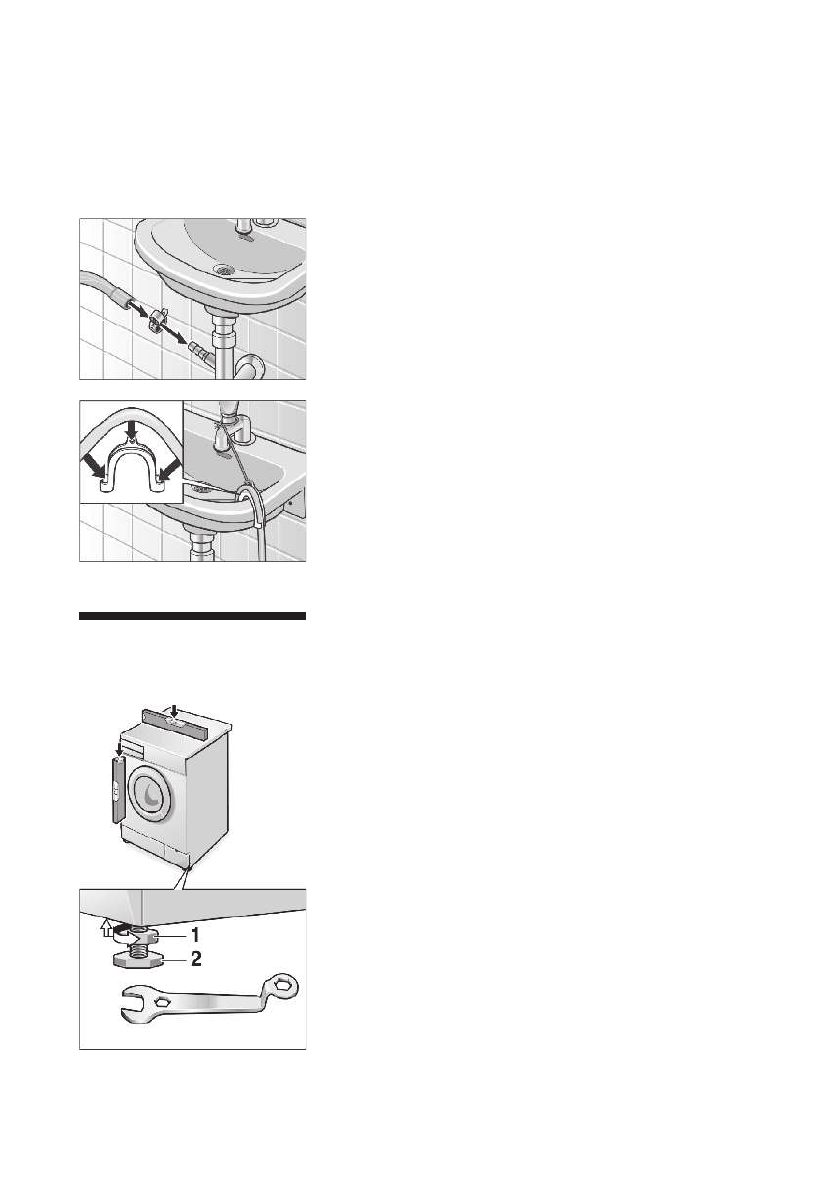 1
2