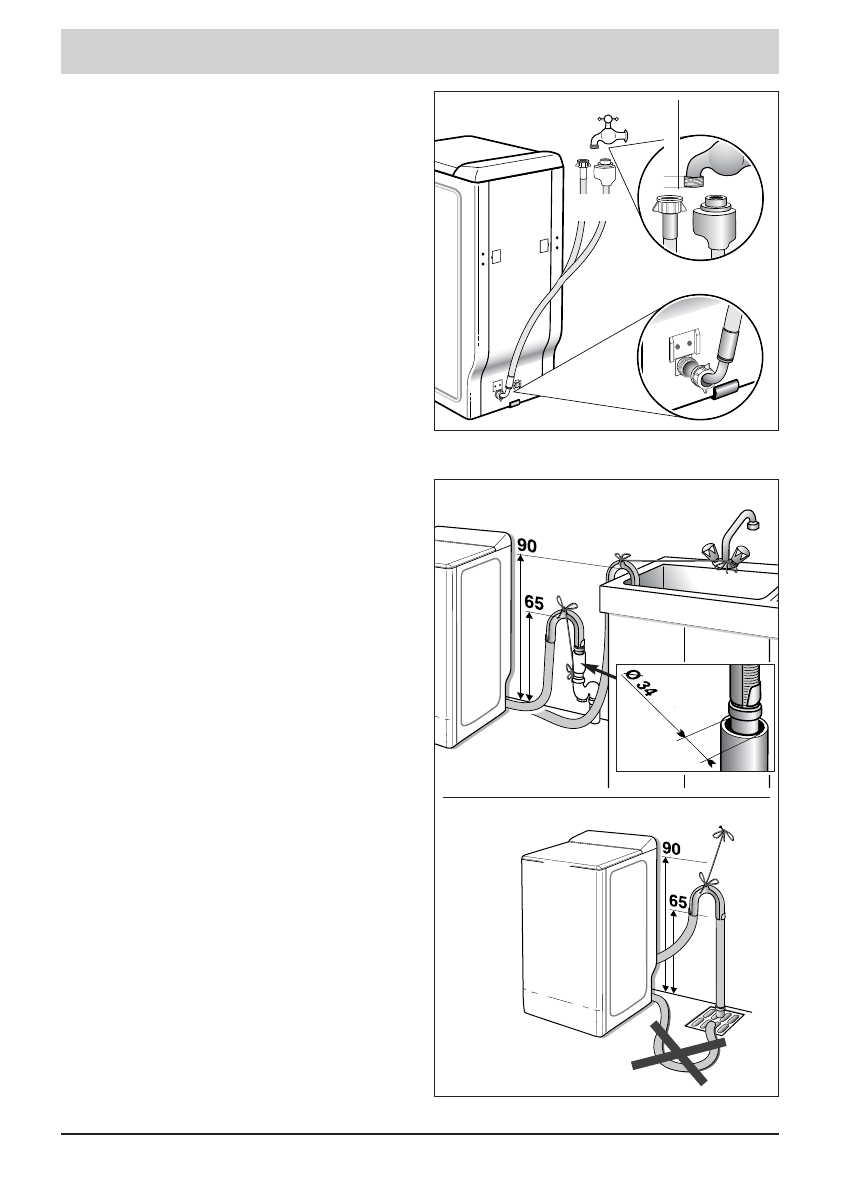 90

65

Ø 34

90

65