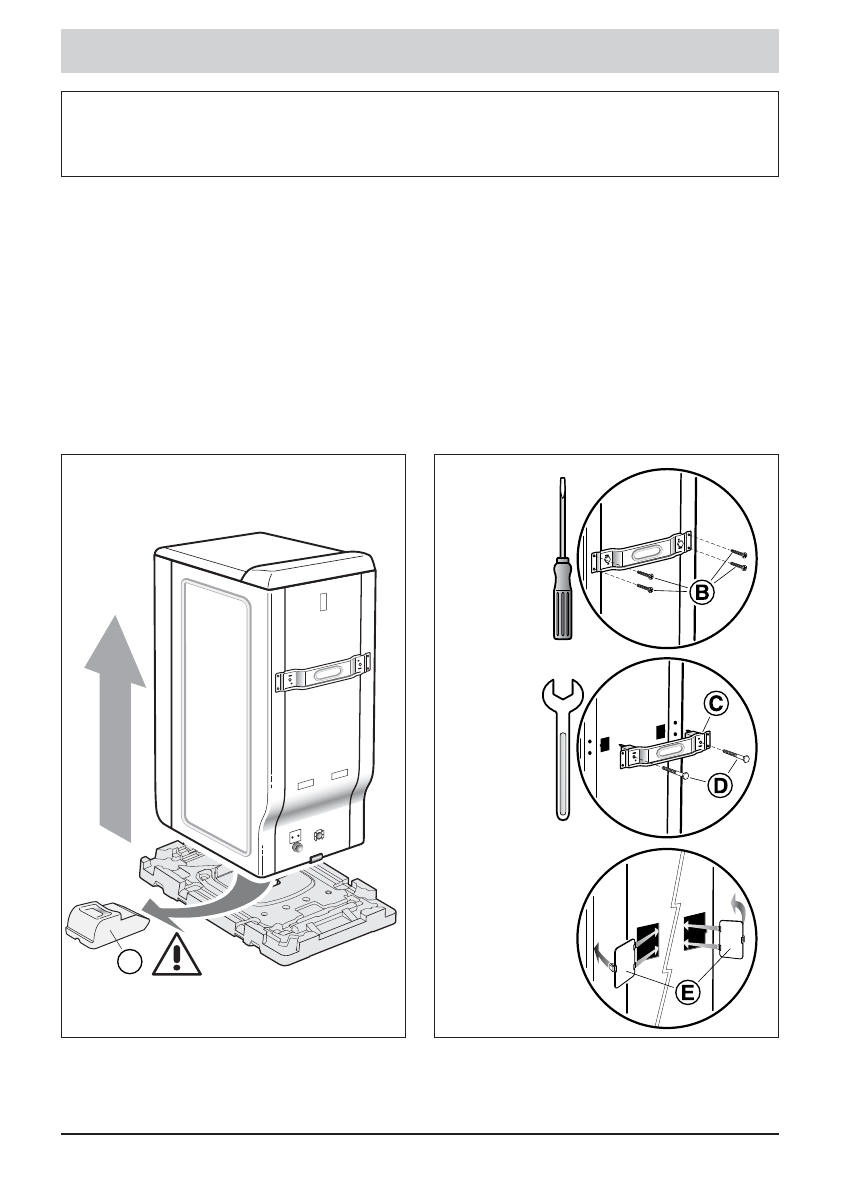 B

C

D

E