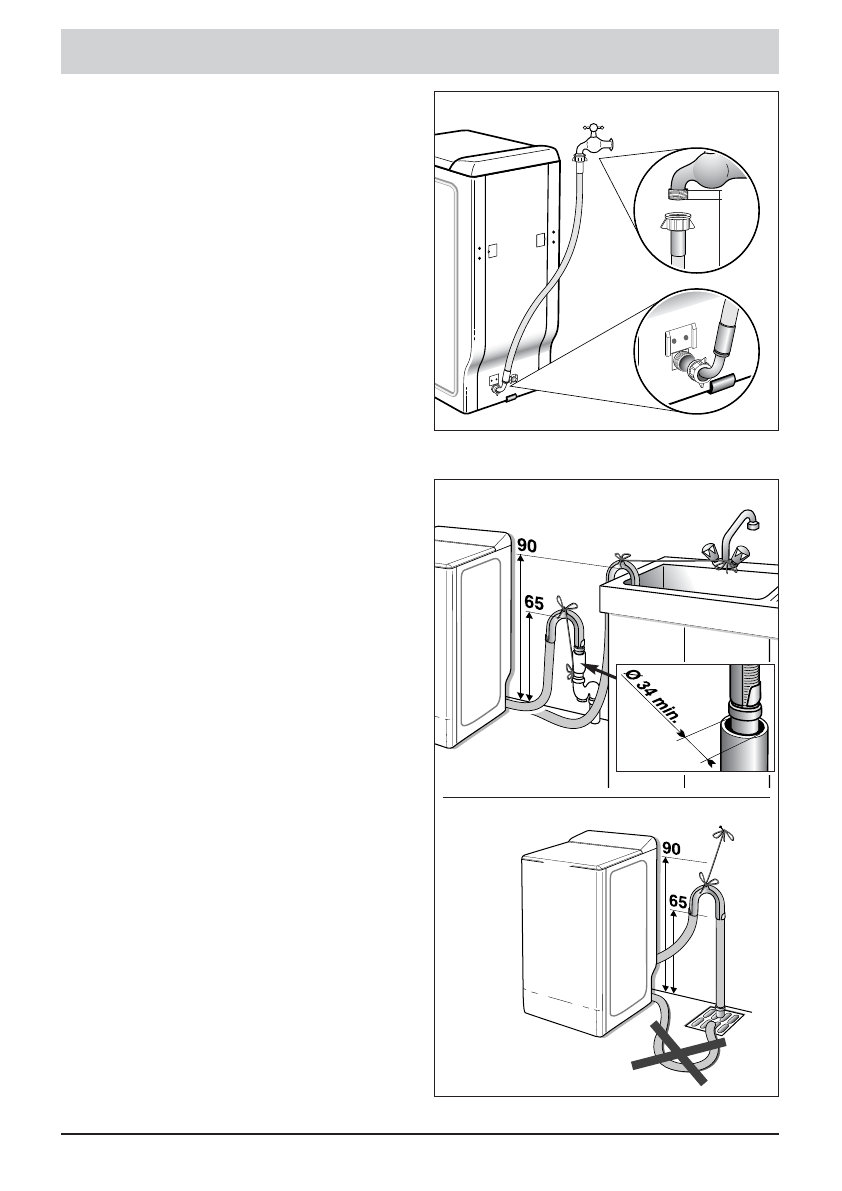 90
65
Ø 34 min.
90
65