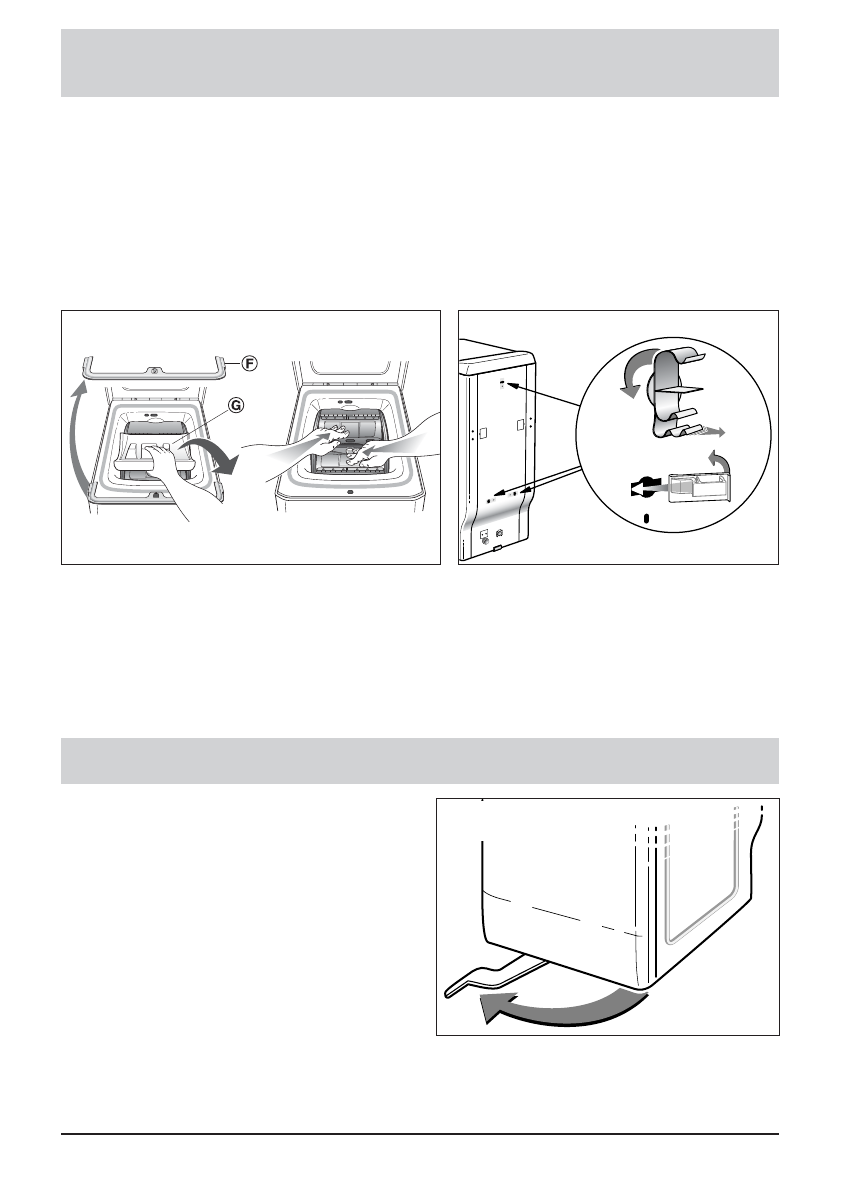 F

G