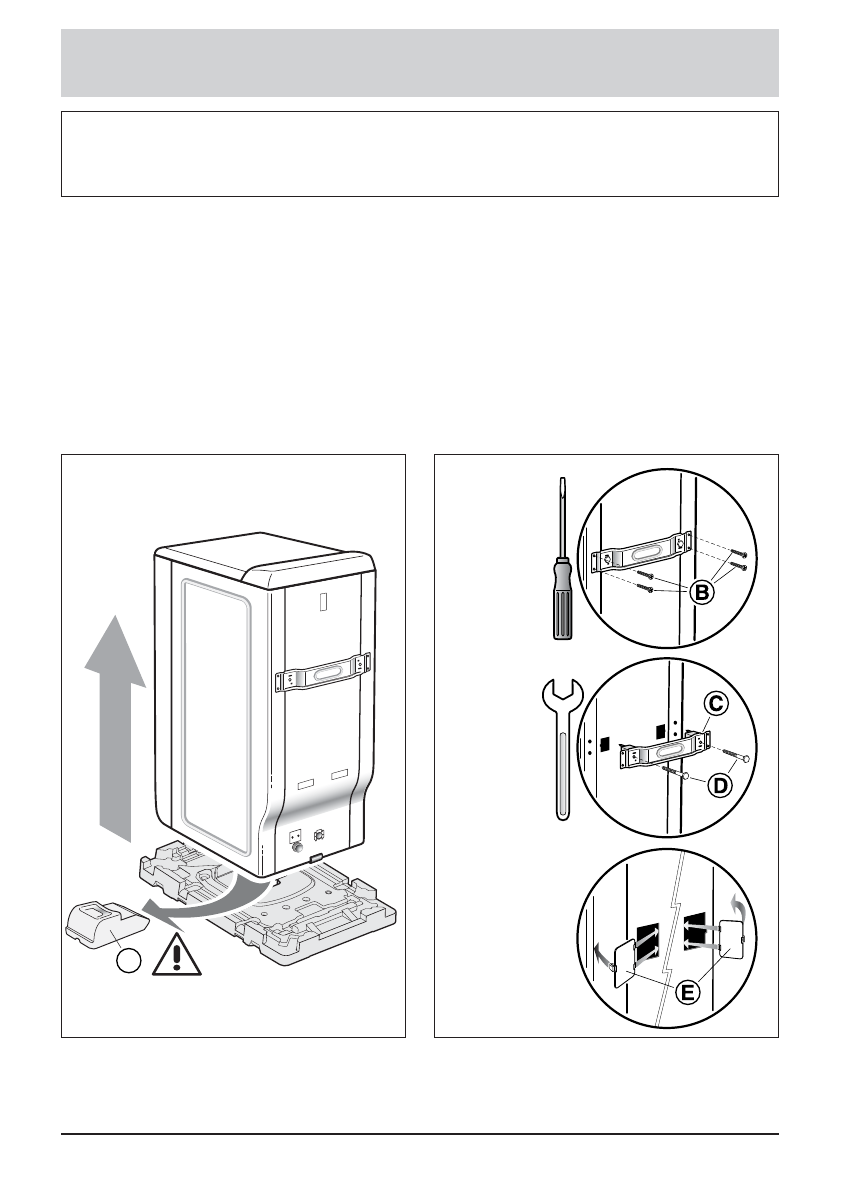 B

C

D

E