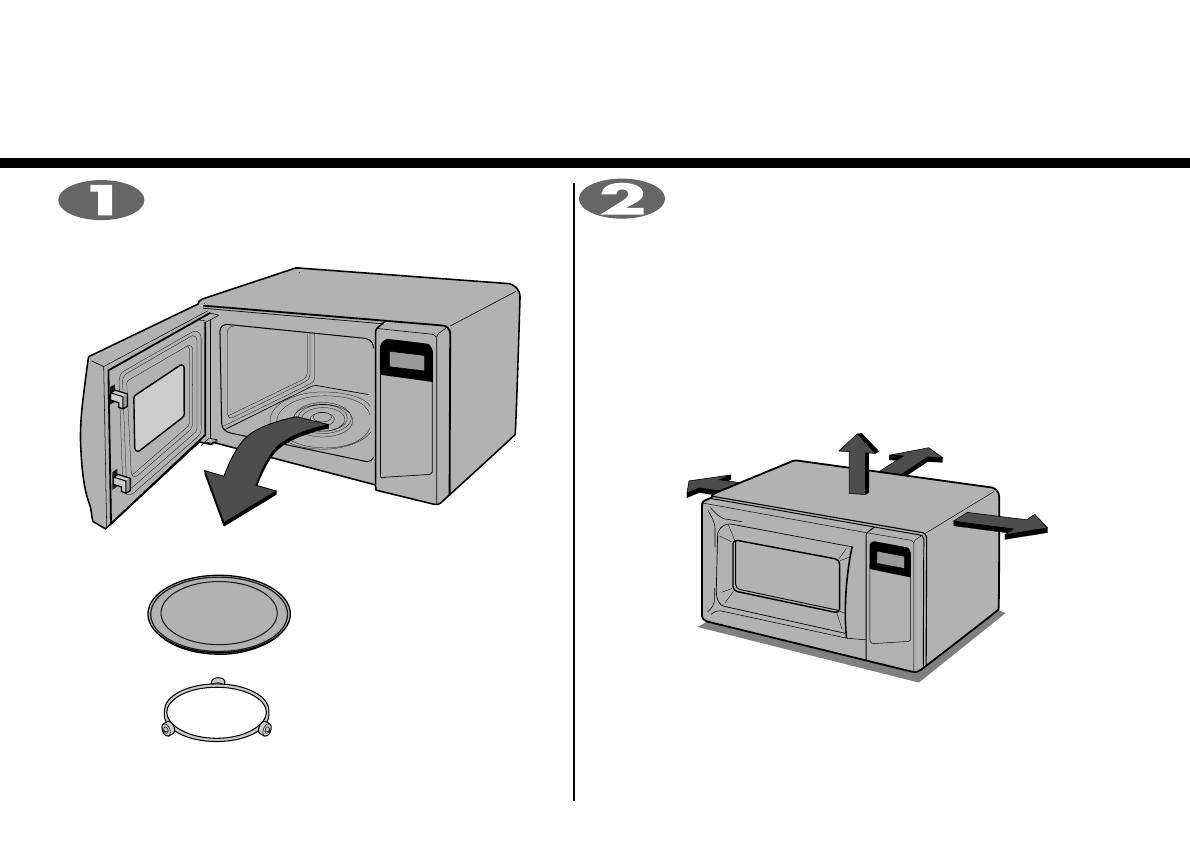 1

2