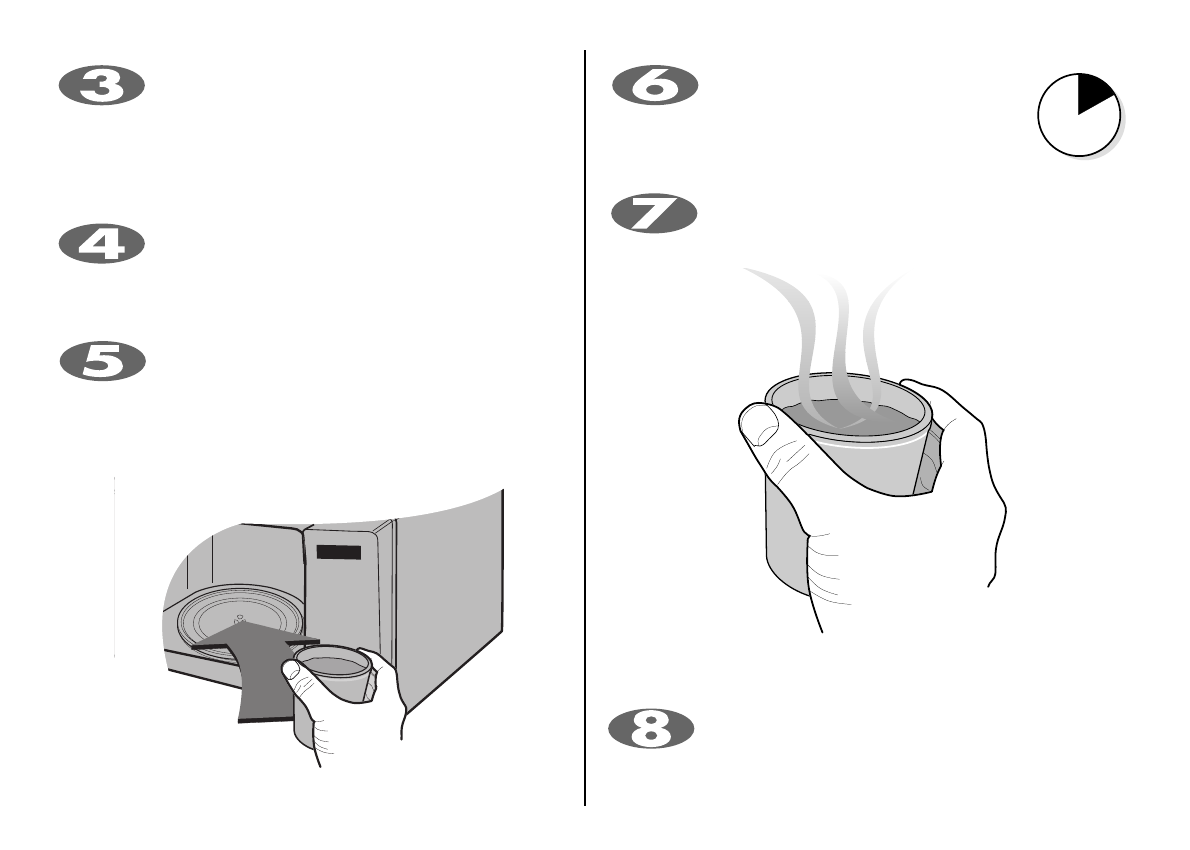 3

4

5

6

7

8