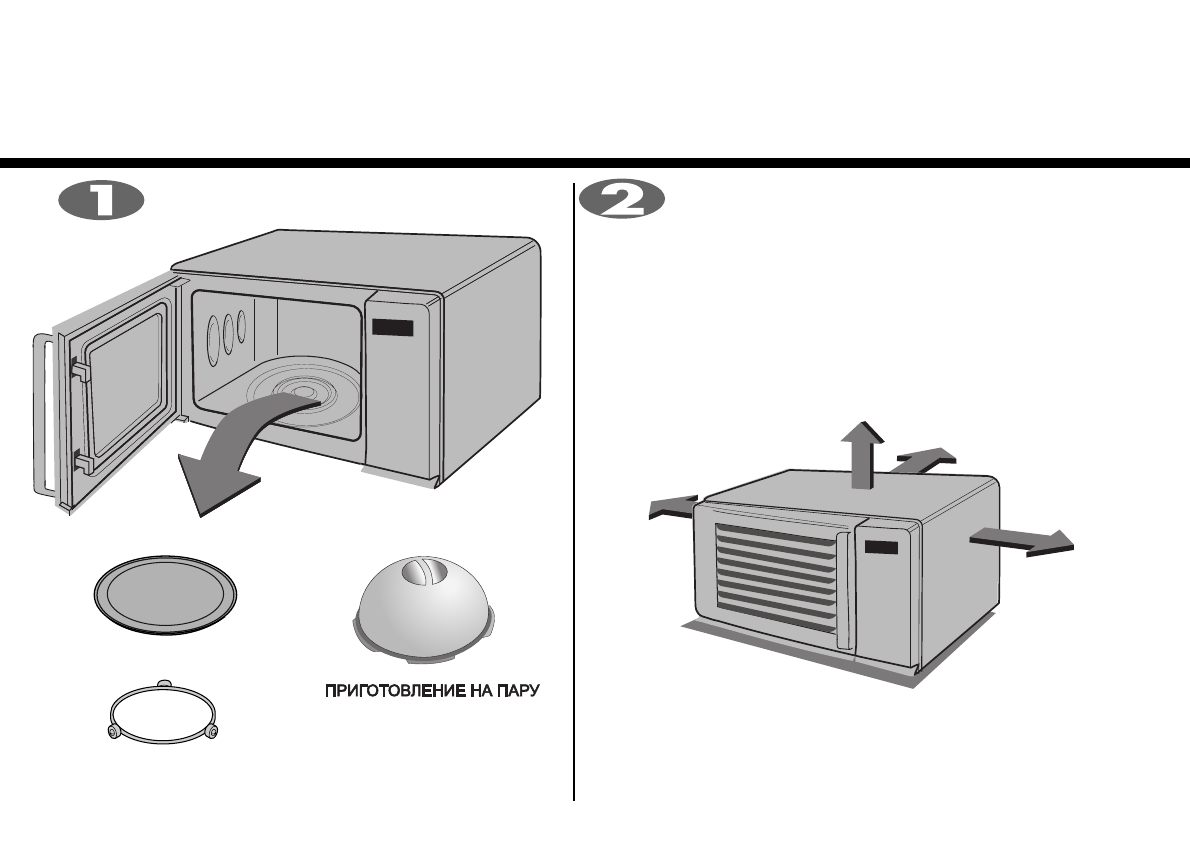 1

ПРИГОТОВЛЕНИЕ НА ПАРУ

2