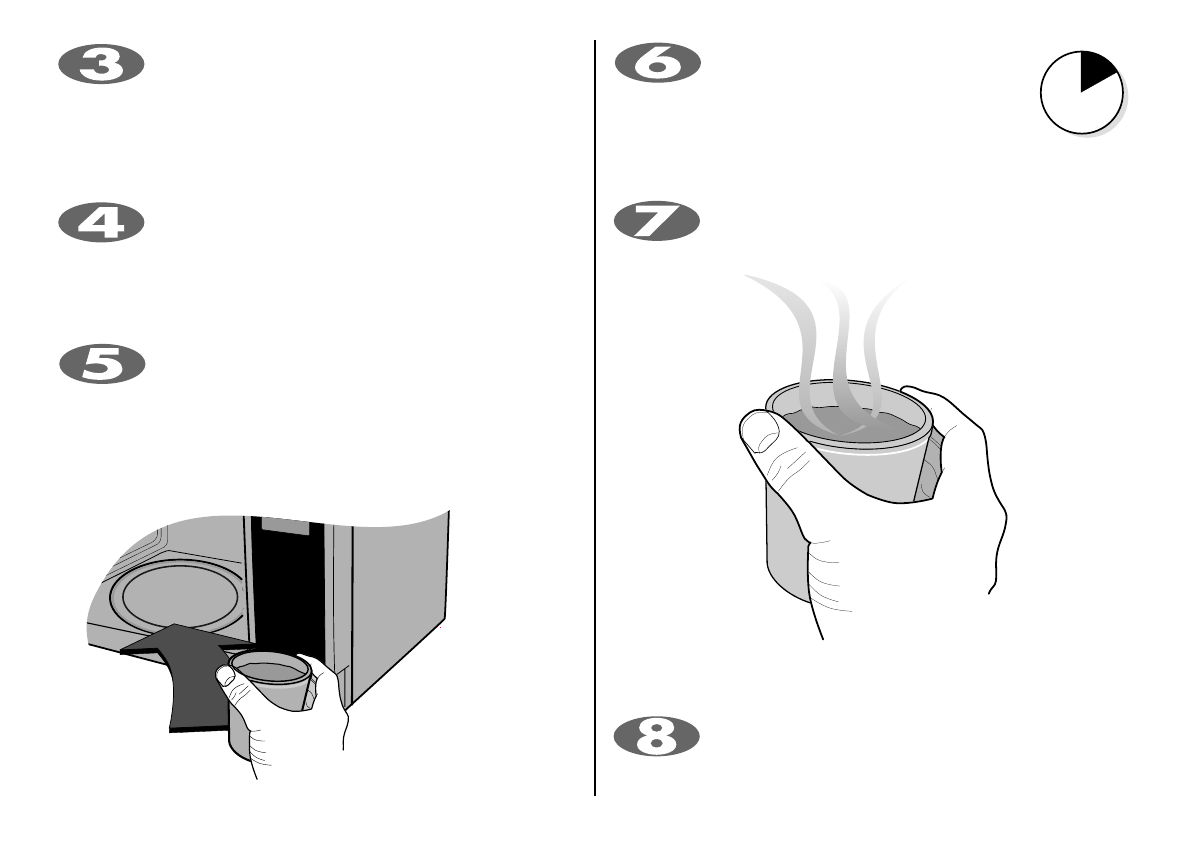 3

4

5

6

7

8