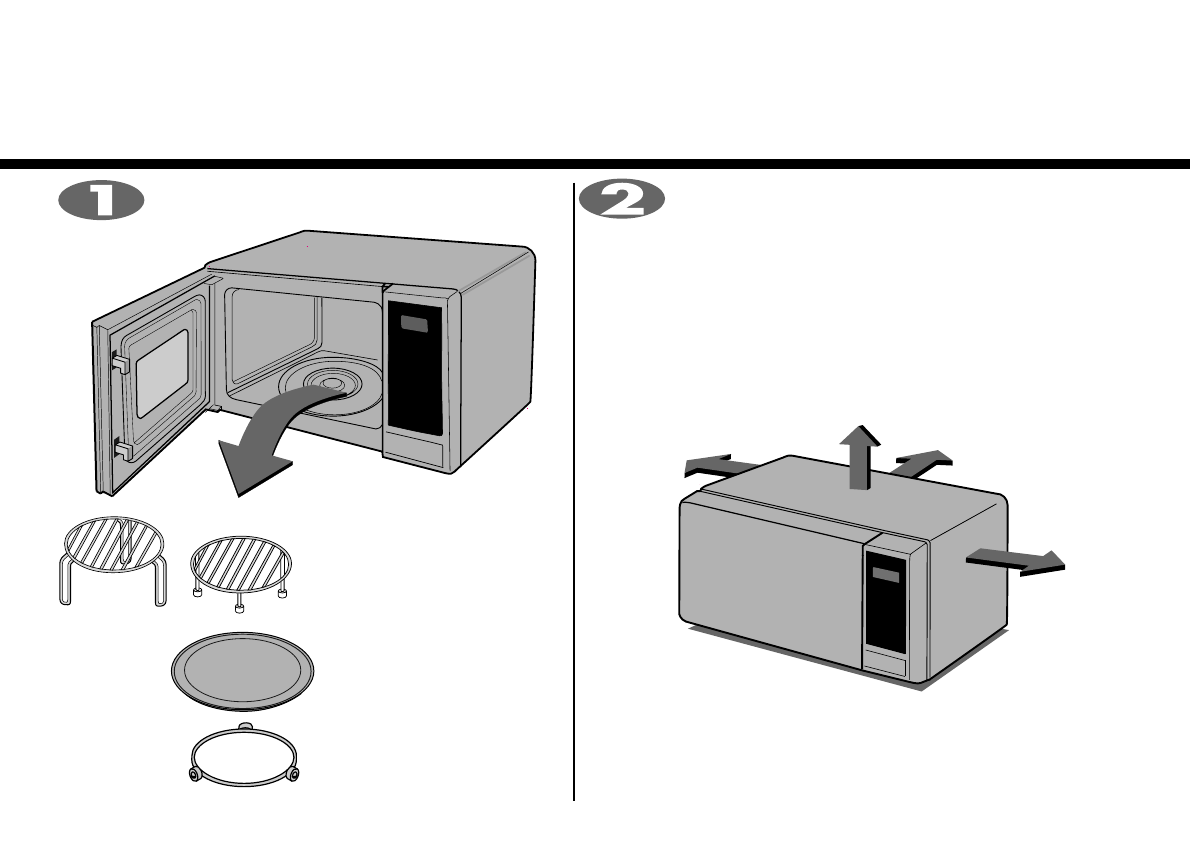 1

2