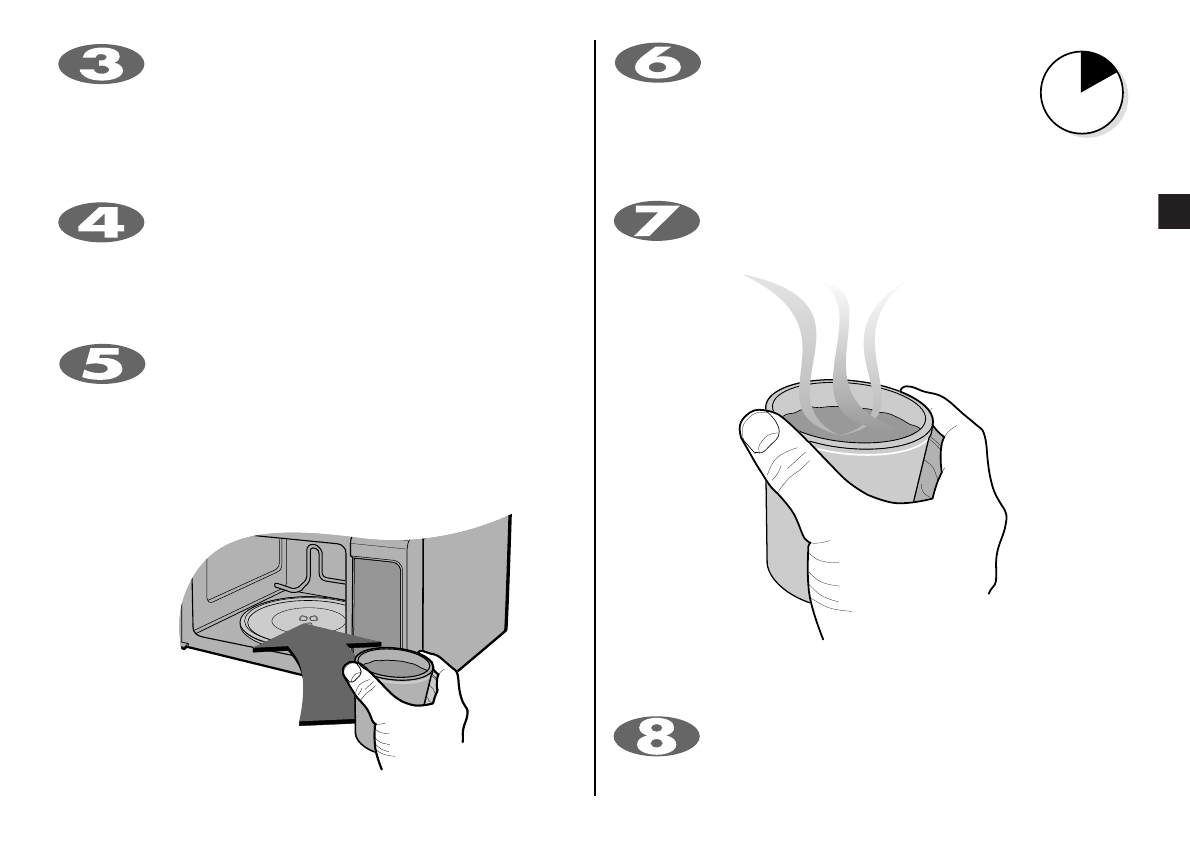 3

4

5

6

7

8