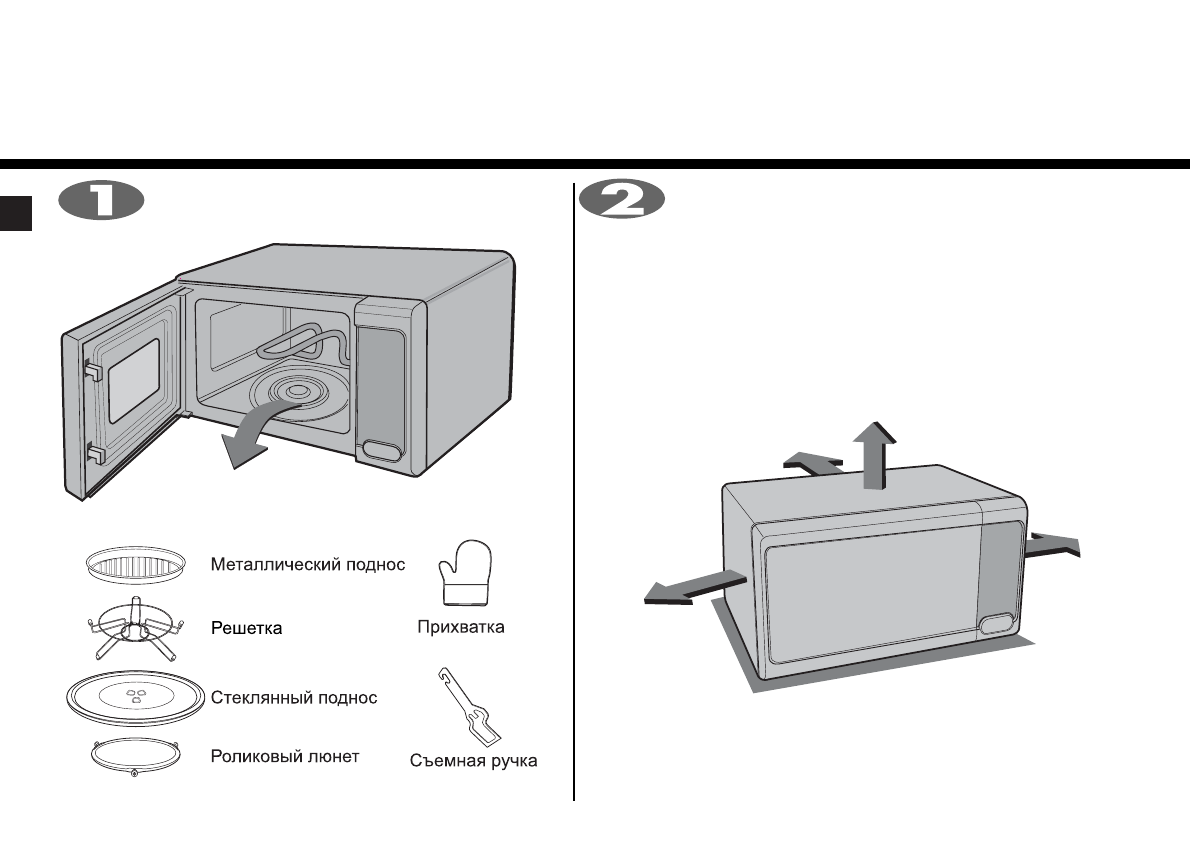 1

Металлический поднос

Решетка

Стеклянный поднос

Роликовый люнет

Прихватка

Съемная ручка

2