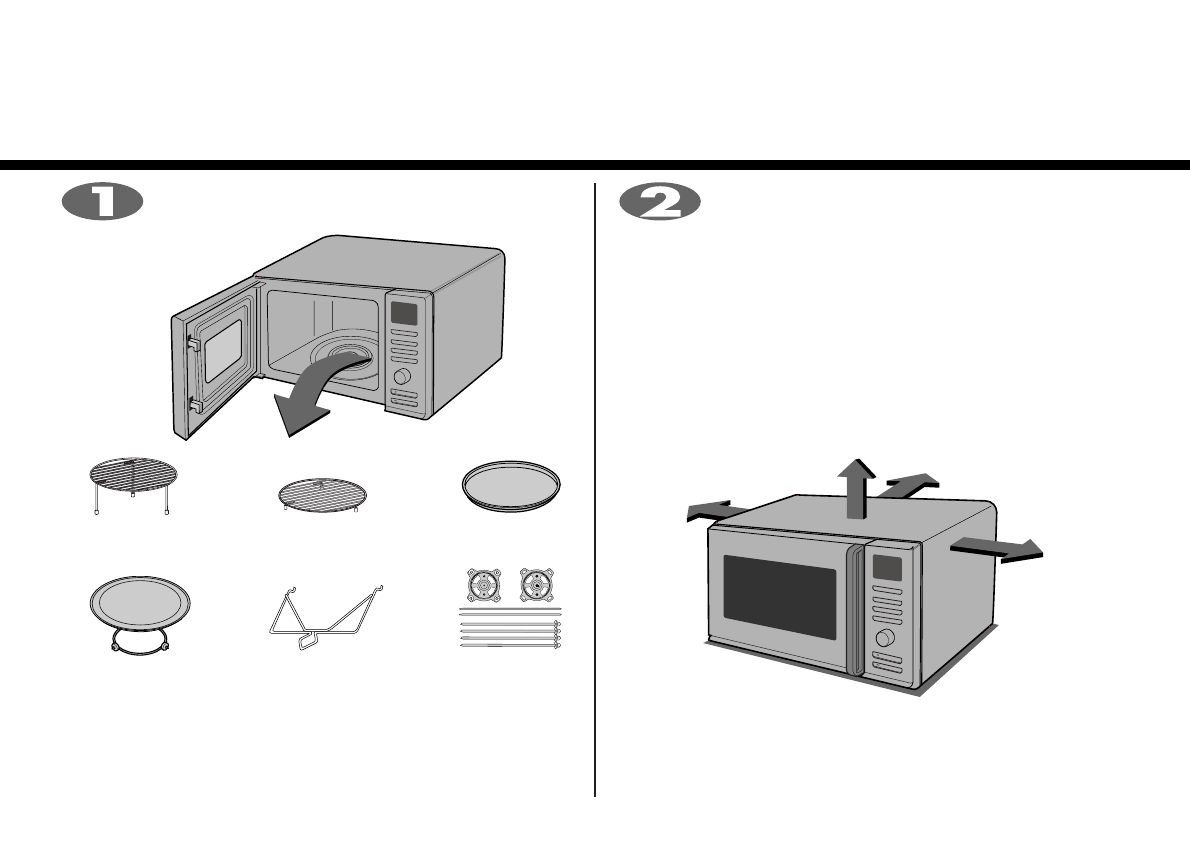 1

2