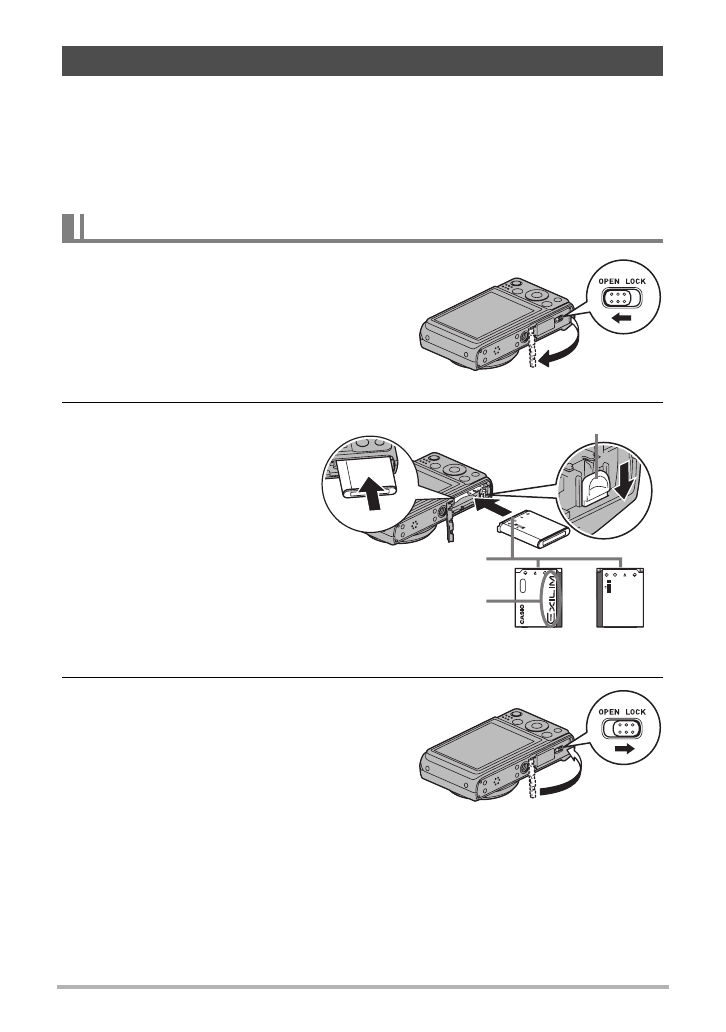 OPEN LOCK

CASIO

EXILIM

OPEN LOCK